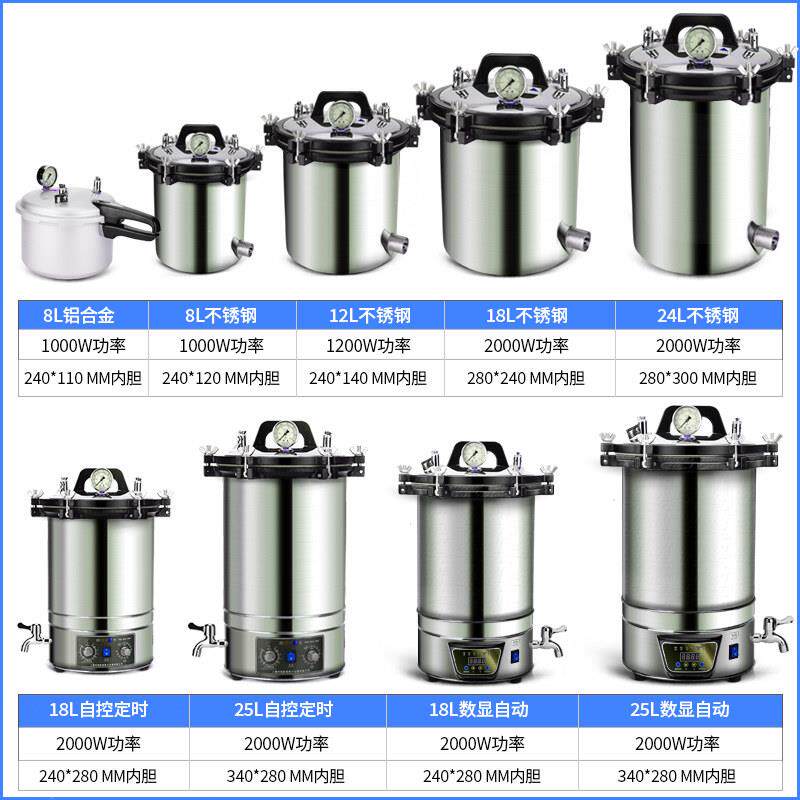 | 8L铝合金 | 8L不锈钢 | 12L不锈钢 | 18L不锈钢 | 24L不锈钢 |
|---|---|---|---|---|
| 1000W功率 | 1000W功率 | 1200W功率 | 2000W功率 | 2000W功率 |
| 240*110 MM内胆 | 240*120 MM内胆 | 240*140 MM内胆 | 280*240 MM内胆 | 280*300 MM内胆 |

| 18L自控定时 | 25L自控定时 | 18L数显自动 | 25L数显自动 |
|---|---|---|---|
| 2000W功率 | 2000W功率 | 2000W功率 | 2000W功率 |
| 240*280 MM内胆 | 340*280 MM内胆 | 240*280 MM内胆 | 340*280 MM内胆 |