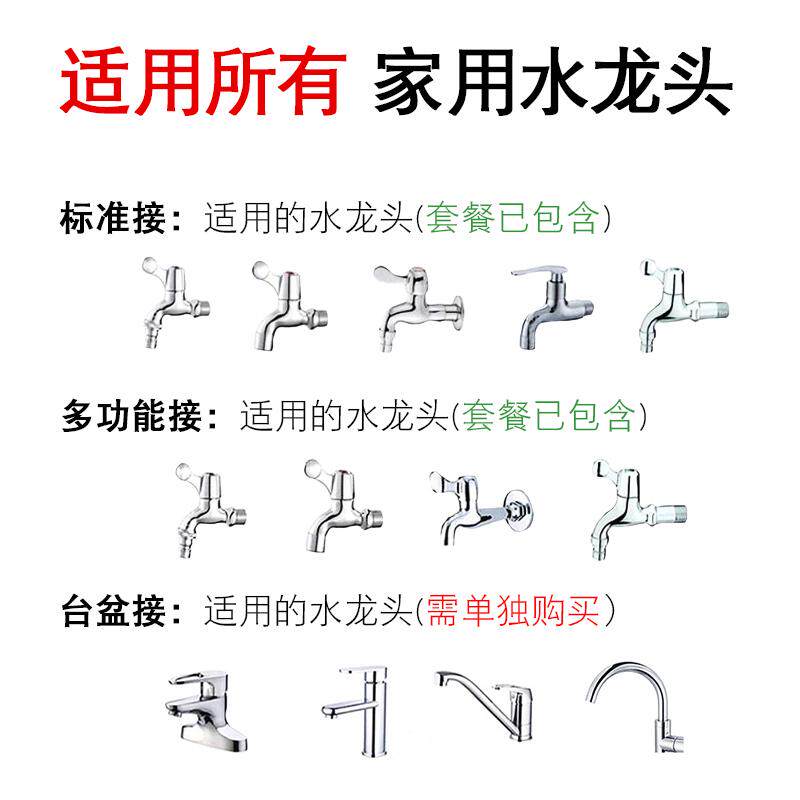 适用所有 家用水龙头

标准接：适用的水龙头(套餐已包含)

多功能接：适用的水龙头(套餐已包含)

台盆接：适用的水龙头(需单独购买)