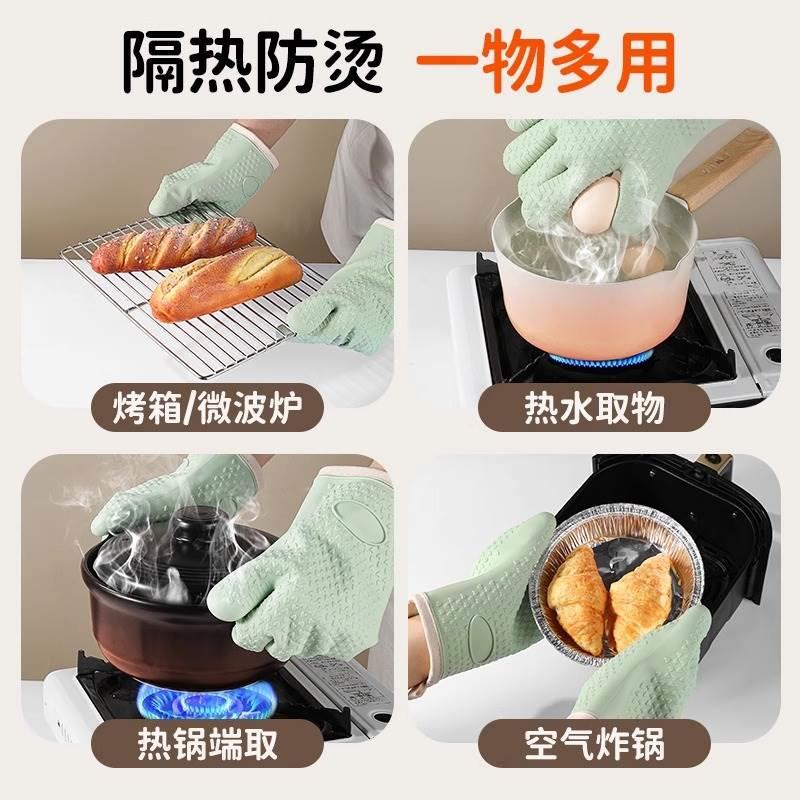 隔热防烫 一物多用

烤箱/微波炉

热水取物

热锅端取

空气炸锅