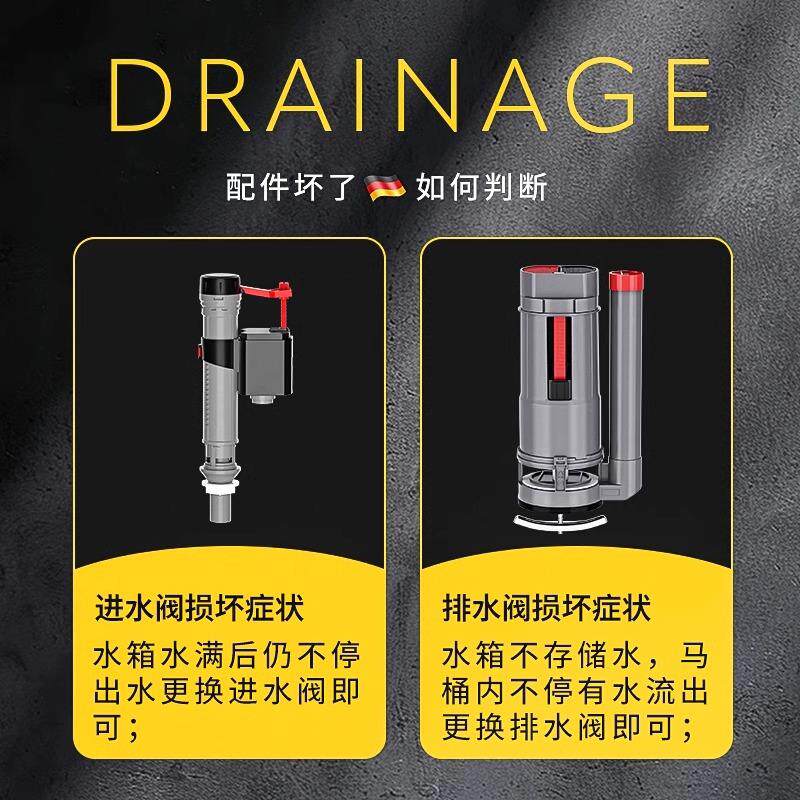 DRAINAGE

配件坏了 如何判断

进水阀损坏症状

水箱水满后仍不停出水更换进水阀即可；

排水阀损坏症状

水箱不存储水，马桶内不停有水流出更换排水阀即可；