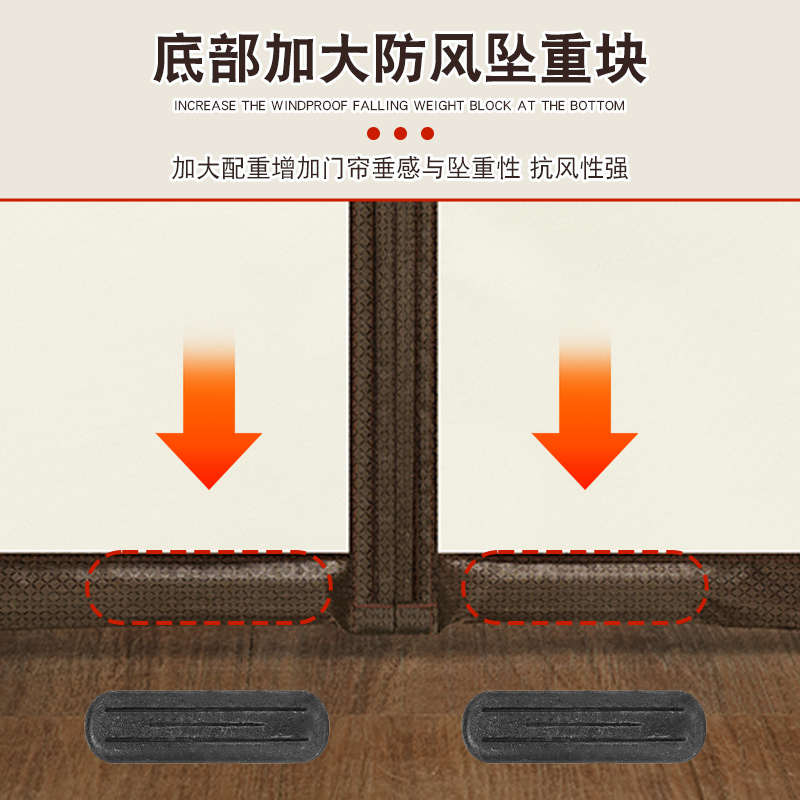 底部加大防风坠重块

INCREASE THE WINDPROOF FALLING WEIGHT BLOCK AT THE BOTTOM

加大配重增加门帘垂感与坠重性 抗风性强