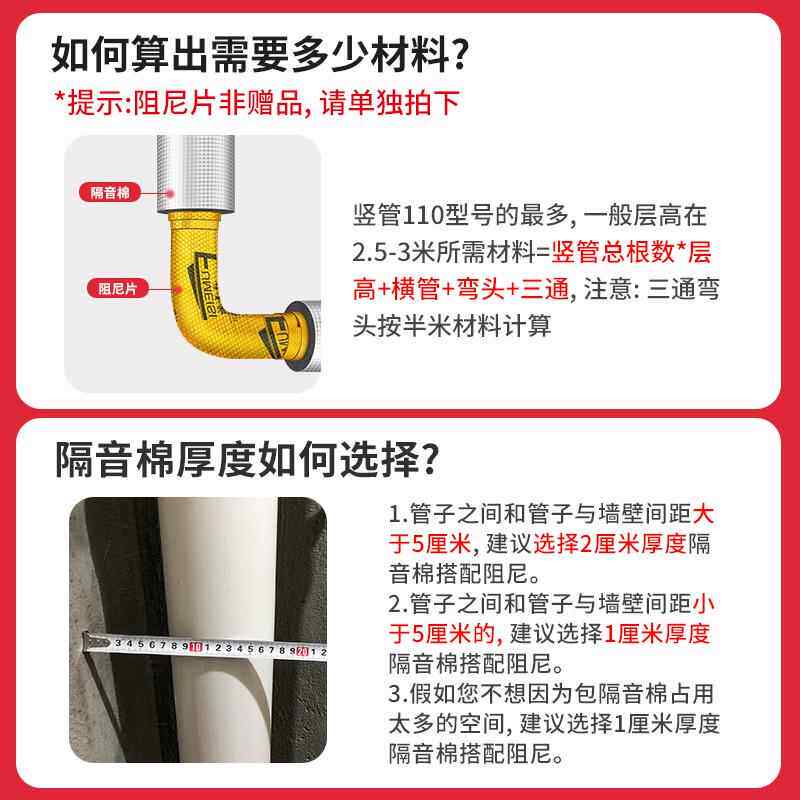 如何算出需要多少材料?

*提示:阻尼片非赠品, 请单独拍下

隔音棉

阻尼片

竖管110型号的最多, 一般层高在2.5-3米所需材料=竖管总根数*层高+横管+弯头+三通, 注意: 三通弯头按半米材料计算

隔音棉厚度如何选择?

3 4 5 6 7 8 9 10 1 2 3 4 5 6 7 8 9 20 1 2

1.管子之间和管子与墙壁间距大于5厘米, 建议选择2厘米厚度隔音棉搭配阻尼。

2.管子之间和管子与墙壁间距小于5厘米的, 建议选择1厘米厚度隔音棉搭配阻尼。

3.假如您不想因为包隔音棉占用太多的空间, 建议选择1厘米厚度隔音棉搭配阻尼。