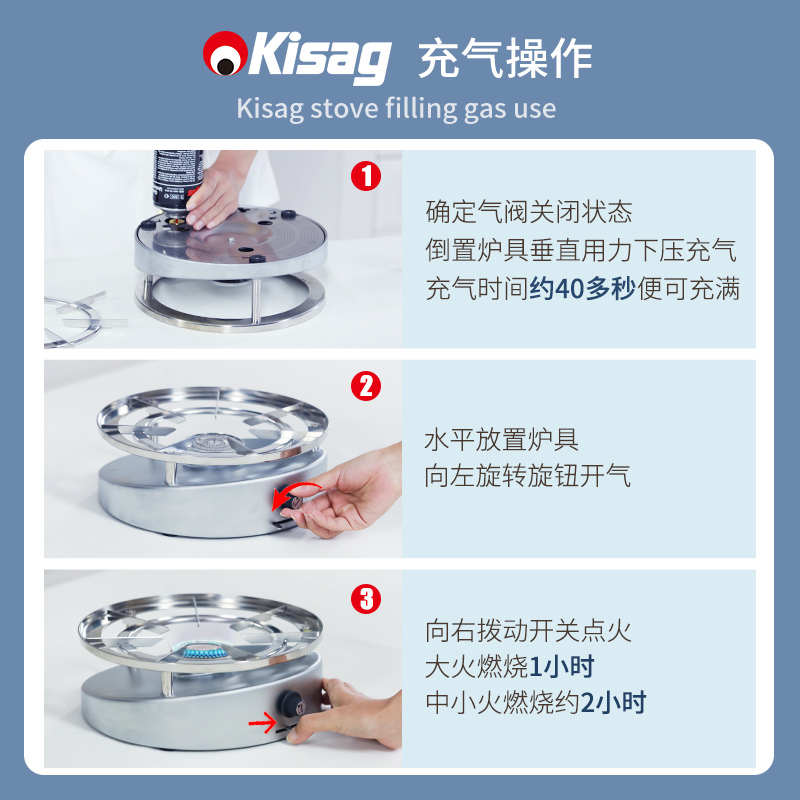 Kisag 充气操作

Kisag stove filling gas use

1

确定气阀关闭状态
倒置炉具垂直用力下压充气
充气时间约40多秒便可充满

2

水平放置炉具
向左旋转旋钮开气

3

向右拨动开关点火
大火燃烧1小时
中小火燃烧约2小时