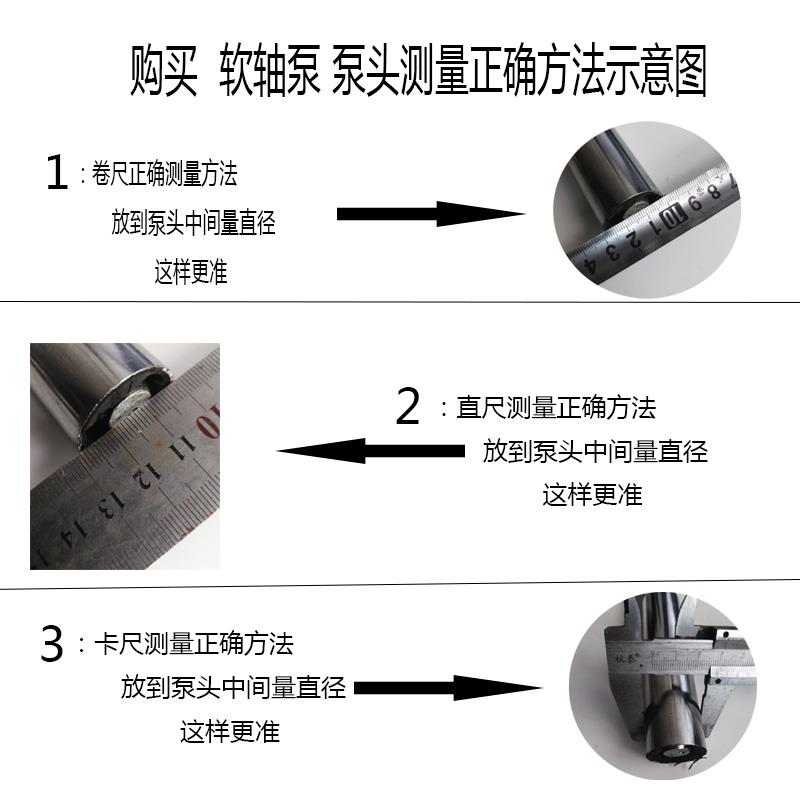 购买 软轴泵 泵头测量正确方法示意图

1：卷尺正确测量方法

放到泵头中间量直径

这样更准

7 8 9 10 1 2 3 4

2：直尺测量正确方法

放到泵头中间量直径

这样更准

10 11 12 13 14

3：卡尺测量正确方法

放到泵头中间量直径

这样更准