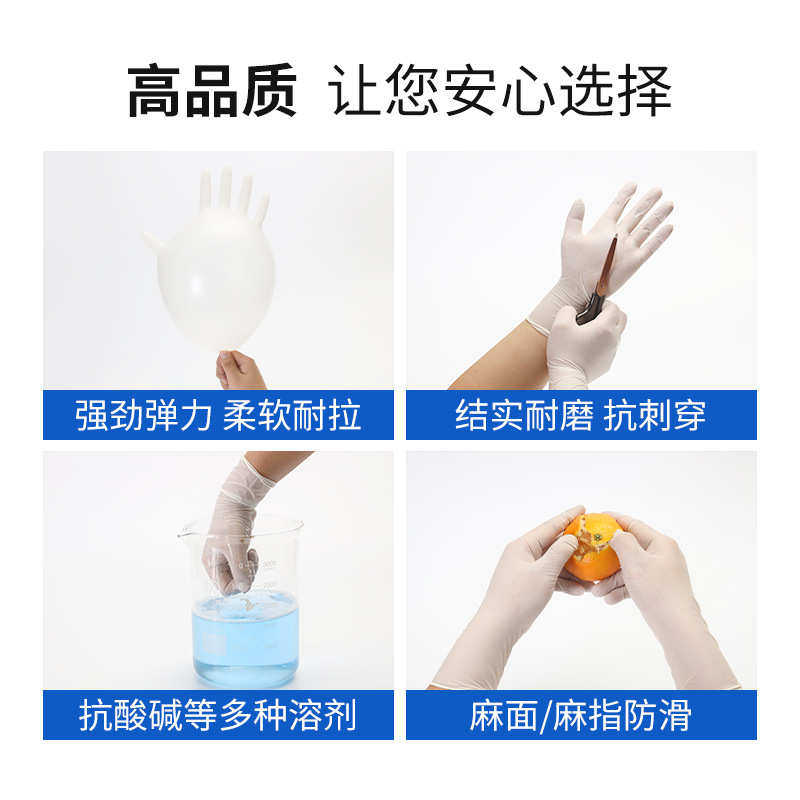 高品质 让您安心选择

强劲弹力 柔软耐拉

结实耐磨 抗刺穿

抗酸碱等多种溶剂

麻面/麻指防滑