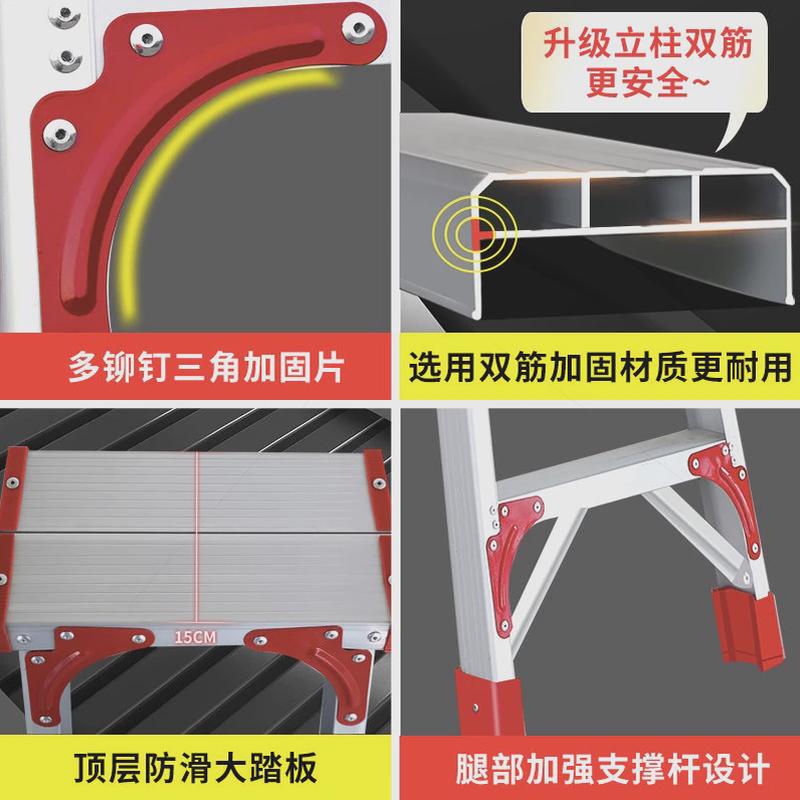 多铆钉三角加固片

升级立柱双筋更安全~

选用双筋加固材质更耐用

15CM

顶层防滑大踏板

腿部加强支撑杆设计