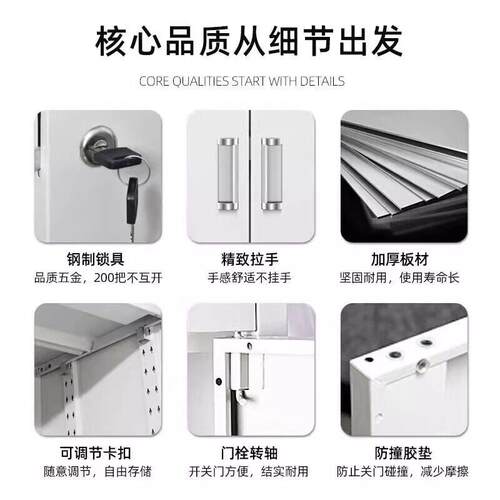 核心品质从细节出发

CORE QUALITIES START WITH DETAILS

钢制锁具
品质五金，200把不互开

精致拉手
手感舒适不挂手

加厚板材
坚固耐用，使用寿命长

可调节卡扣
随意调节，自由存储

门栓转轴
开关门方便，结实耐用

防撞胶垫
防止关门碰撞，减少摩擦