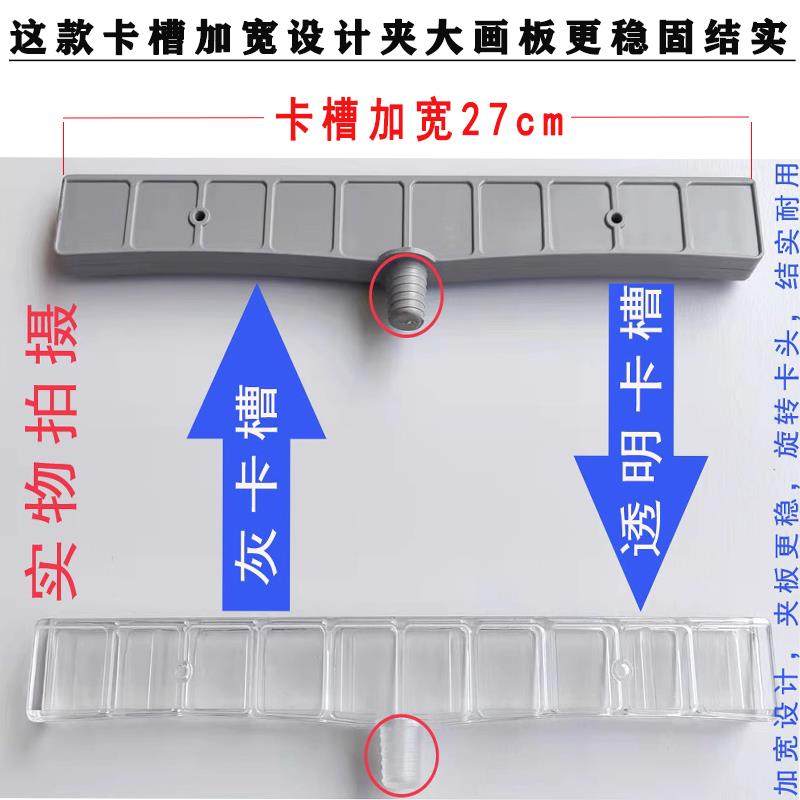 这款卡槽加宽设计夹大画板更稳固结实

卡槽加宽27cm

实物拍摄

灰卡槽

透明卡槽

加宽设计，夹板更稳，旋转卡头，结实耐用