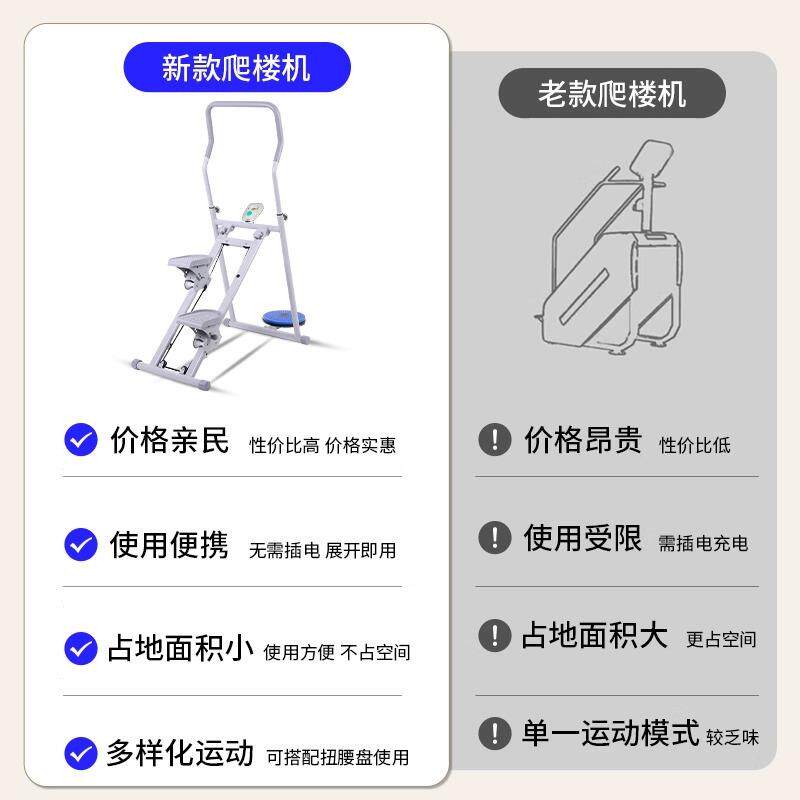 新款爬楼机

价格亲民 性价比高 价格实惠

使用便携 无需插电 展开即用

占地面积小 使用方便 不占空间

多样化运动 可搭配扭腰盘使用

老款爬楼机

价格昂贵 性价比低

使用受限 需插电充电

占地面积大 更占空间

单一运动模式 较乏味