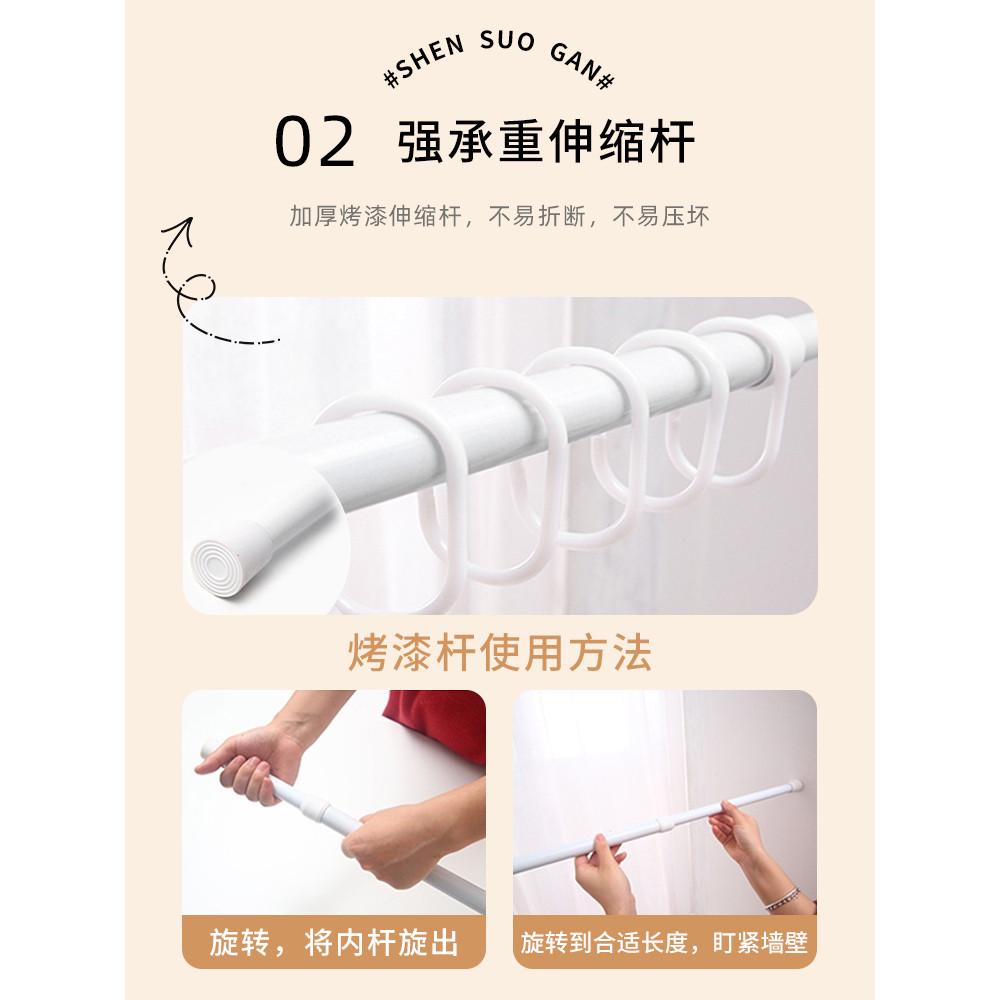 #SHEN SUO GAN#

02 强承重伸缩杆

加厚烤漆伸缩杆，不易折断，不易压坏

烤漆杆使用方法

旋转，将内杆旋出

旋转到合适长度，盯紧墙壁