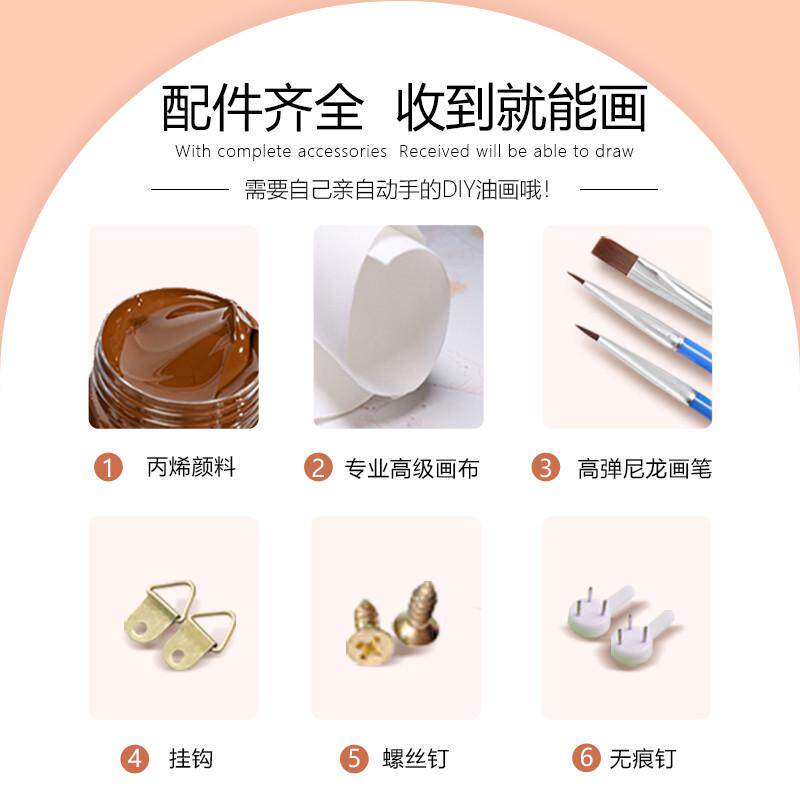 配件齐全 收到就能画
With complete accessories Received will be able to draw
需要自己亲自动手的DIY油画哦!

1 丙烯颜料
2 专业高级画布
3 高弹尼龙画笔
4 挂钩
5 螺丝钉
6 无痕钉