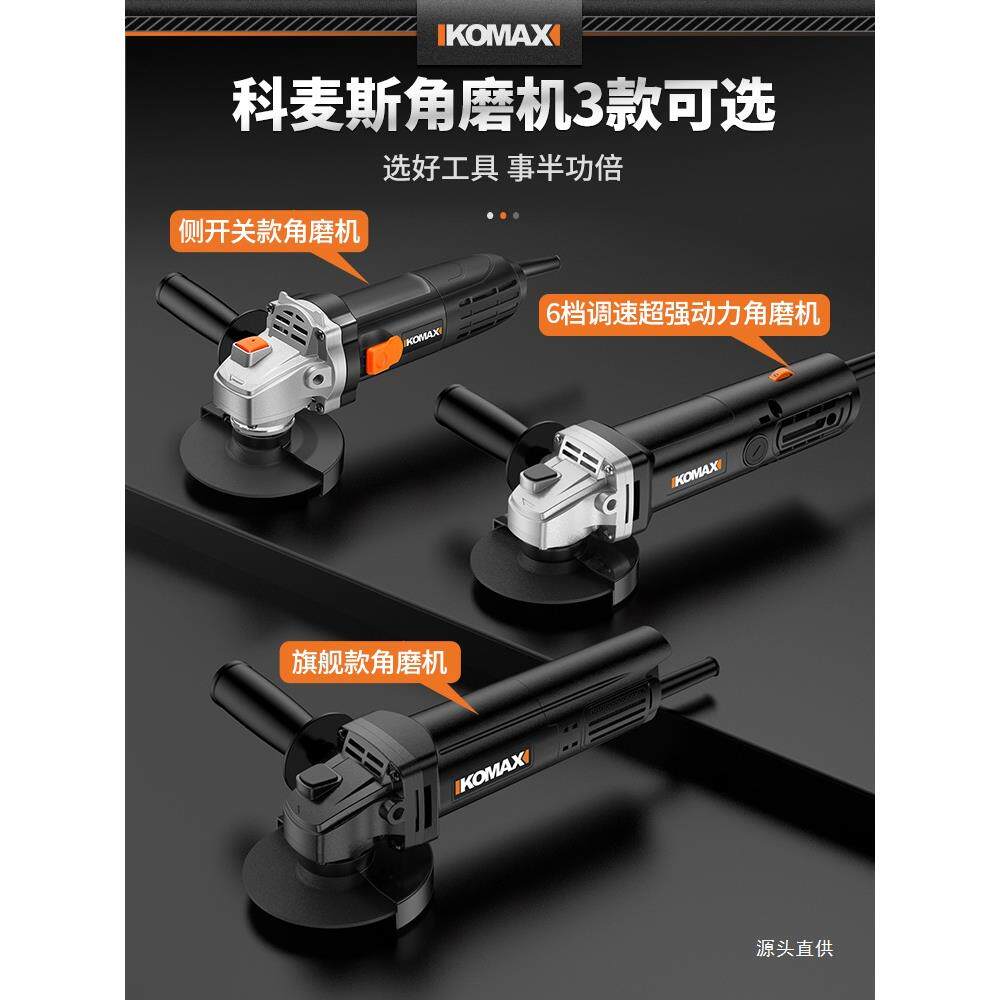 KOMAX

科麦斯角磨机3款可选

选好工具 事半功倍

侧开关款角磨机

KOMAX

6档调速超强动力角磨机

KOMAX

旗舰款角磨机

KOMAX

源头直供