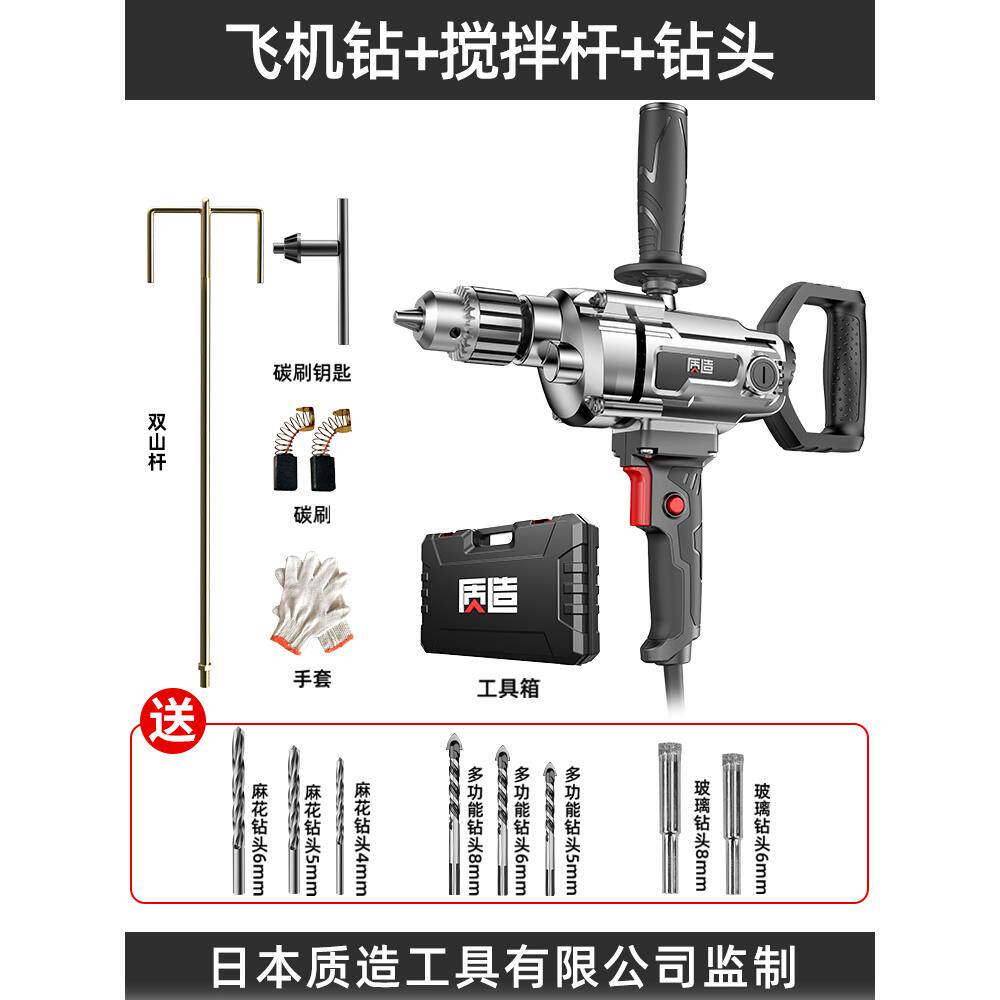 飞机钻+搅拌杆+钻头

双山杆

碳刷钥匙

碳刷

手套

质造

质造

工具箱

送

麻花钻头6mm

麻花钻头5mm

麻花钻头4mm

多功能钻头8mm

多功能钻头6mm

多功能钻头5mm

玻璃钻头8mm

玻璃钻头6mm

日本质造工具有限公司监制