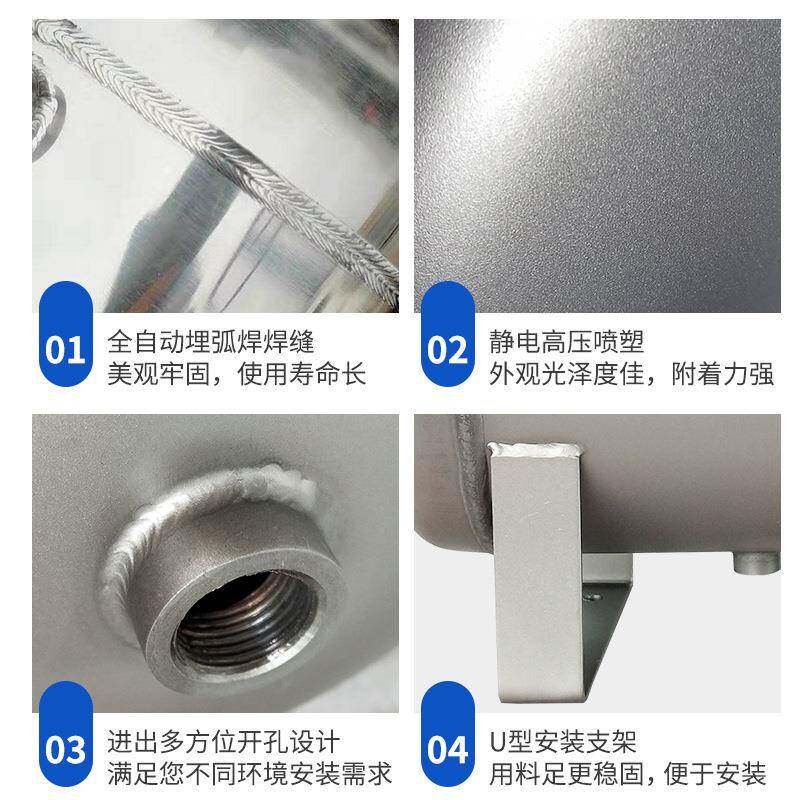 01
全自动埋弧焊焊缝
美观牢固，使用寿命长

02
静电高压喷塑
外观光泽度佳，附着力强

03
进出多方位开孔设计
满足您不同环境安装需求

04
U型安装支架
用料足更稳固，便于安装