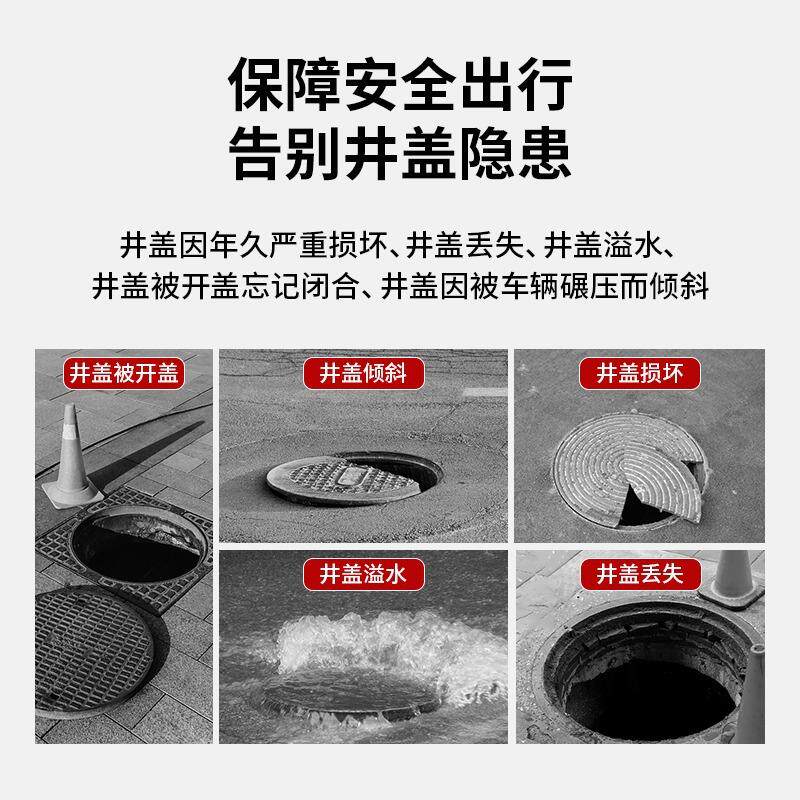 保障安全出行
告别井盖隐患

井盖因年久严重损坏、井盖丢失、井盖溢水、井盖被开盖忘记闭合、井盖因被车辆碾压而倾斜

井盖被开盖

井盖倾斜

井盖损坏

井盖溢水

井盖丢失