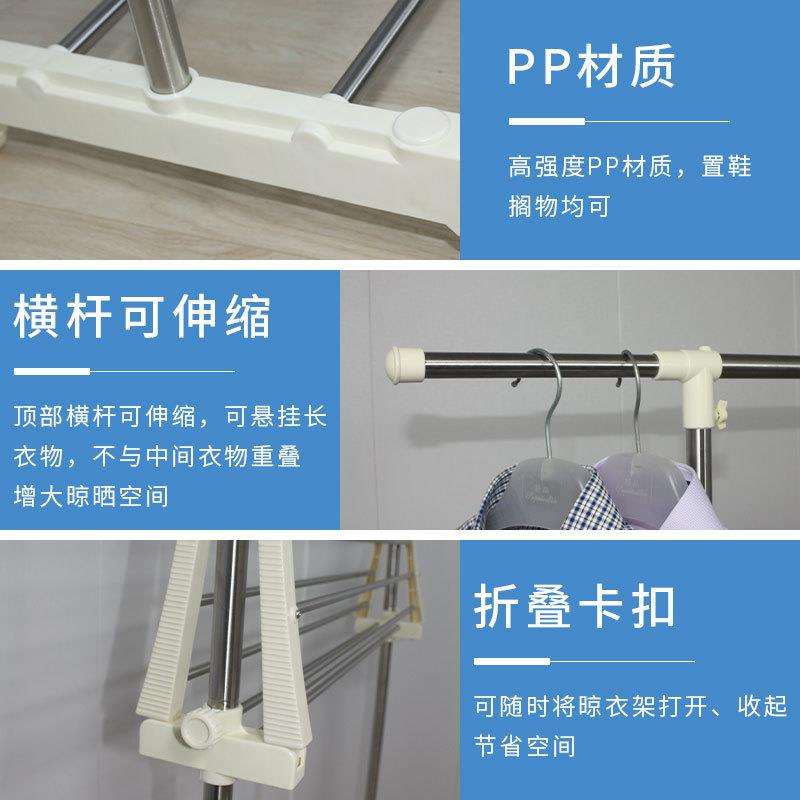 PP材质

高强度PP材质，置鞋搁物均可

横杆可伸缩

顶部横杆可伸缩，可悬挂长衣物，不与中间衣物重叠增大晾晒空间

折叠卡扣

可随时将晾衣架打开、收起节省空间