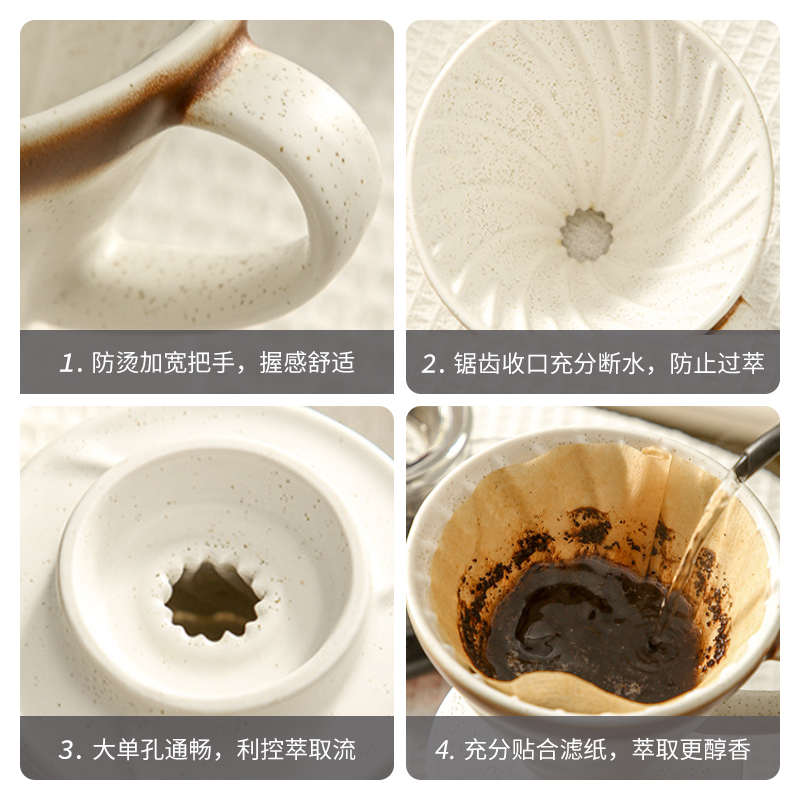 1. 防烫加宽把手，握感舒适

2. 锯齿收口充分断水，防止过萃

3. 大单孔通畅，利控萃取流

4. 充分贴合滤纸，萃取更醇香