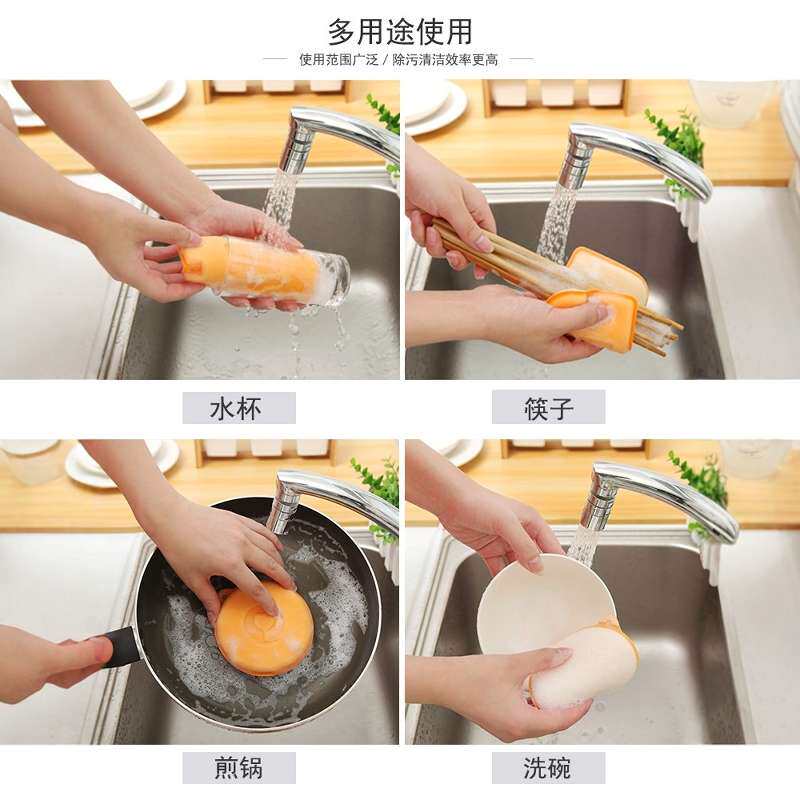 多用途使用

使用范围广泛 / 除污清洁效率更高

水杯

筷子

煎锅

洗碗