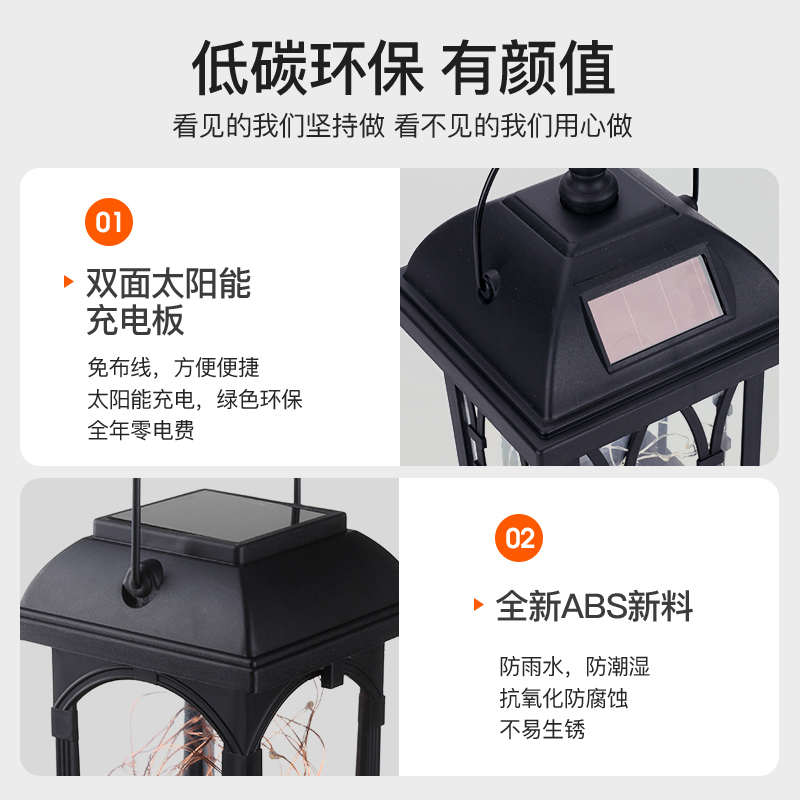 低碳环保 有颜值

看见的我们坚持做 看不见的我们用心做

01

双面太阳能充电板

免布线，方便便捷
太阳能充电，绿色环保
全年零电费

02

全新ABS新料

防雨水，防潮湿
抗氧化防腐蚀
不易生锈