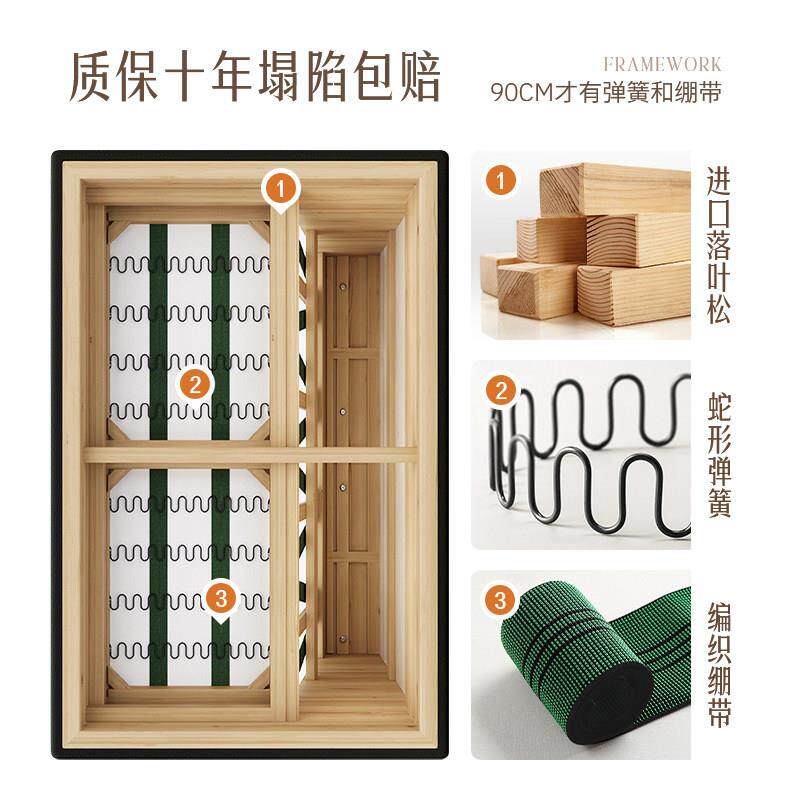 质保十年塌陷包赔

FRAMEWORK
90CM才有弹簧和绷带

1

2

3

1
进口落叶松

2
蛇形弹簧

3
编织绷带