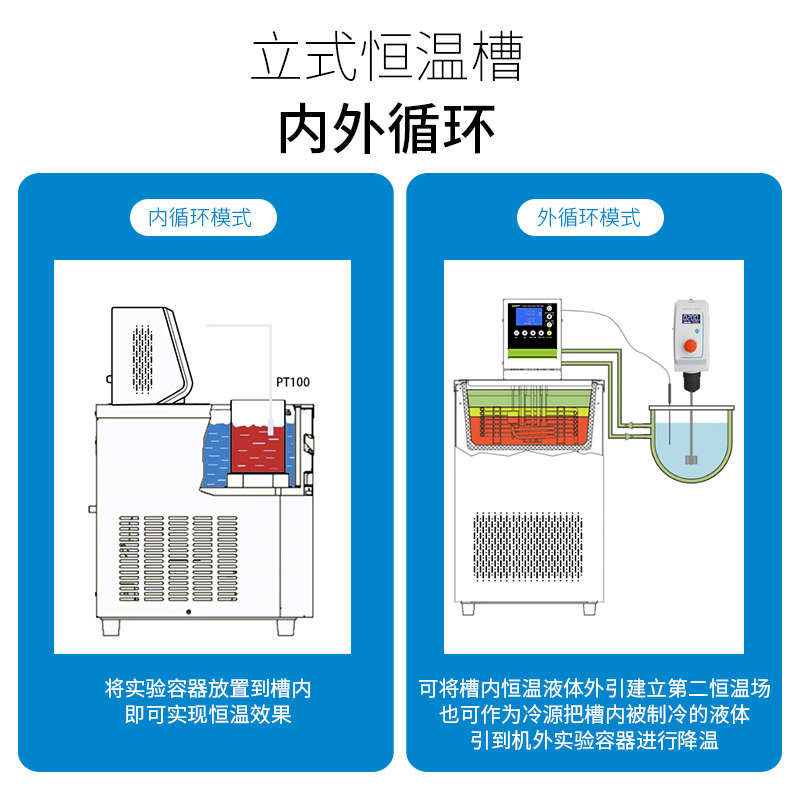 立式恒温槽
内外循环

内循环模式

PT100

将实验容器放置到槽内
即可实现恒温效果

外循环模式

可将槽内恒温液体外引建立第二恒温场
也可作为冷源把槽内被制冷的液体
引到机外实验容器进行降温