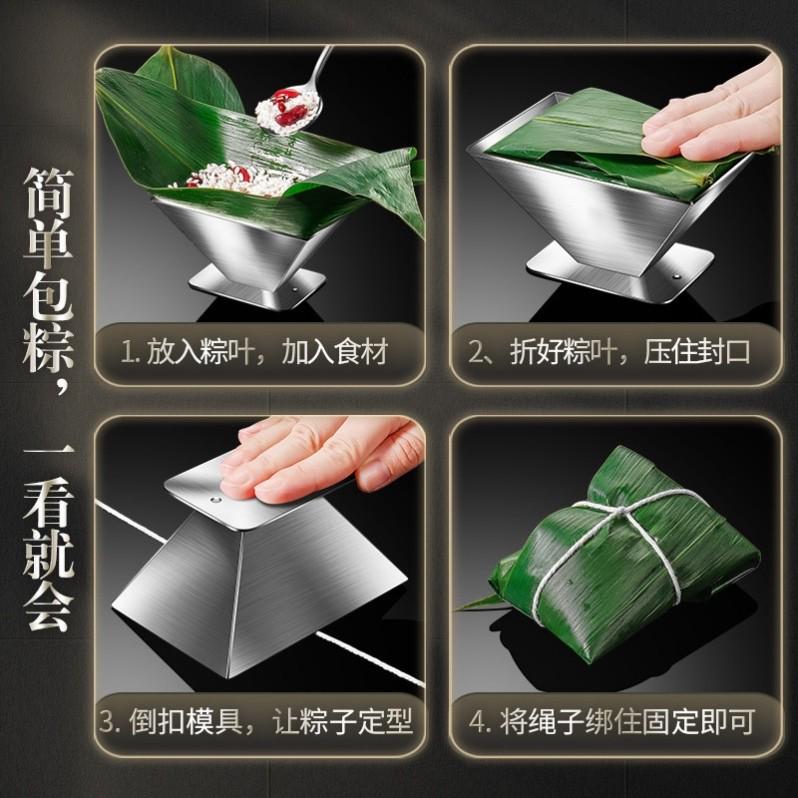 简单包粽，一看就会

1. 放入粽叶，加入食材

2、折好粽叶，压住封口

3. 倒扣模具，让粽子定型

4. 将绳子绑住固定即可