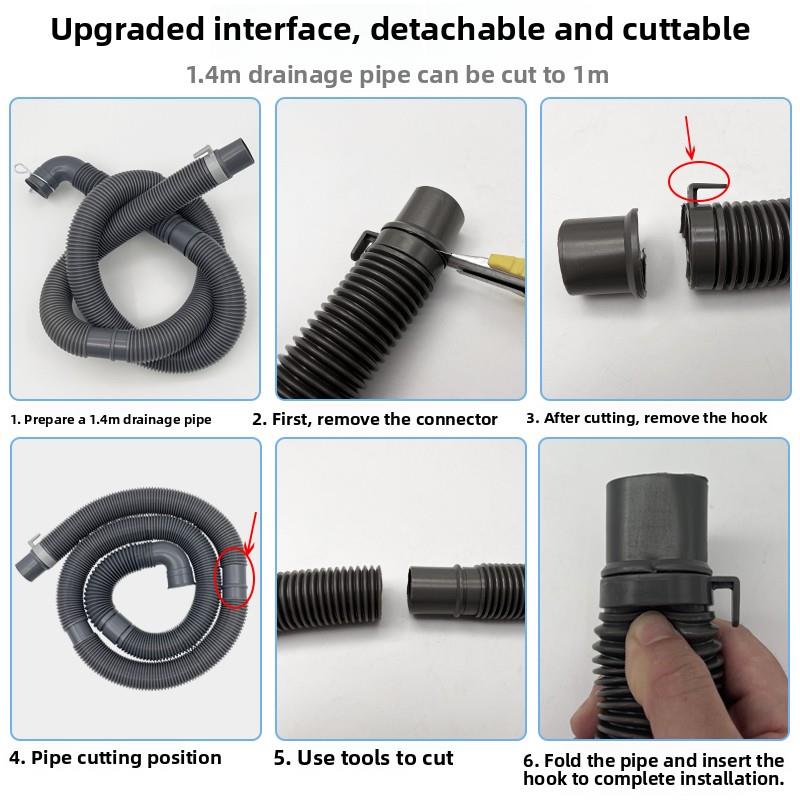 Upgraded interface, detachable and cuttable

1.4m drainage pipe can be cut to 1m

1. Prepare a 1.4m drainage pipe

2. First, remove the connector

3. After cutting, remove the hook

4. Pipe cutting position

5. Use tools to cut

6. Fold the pipe and insert the hook to complete installation.