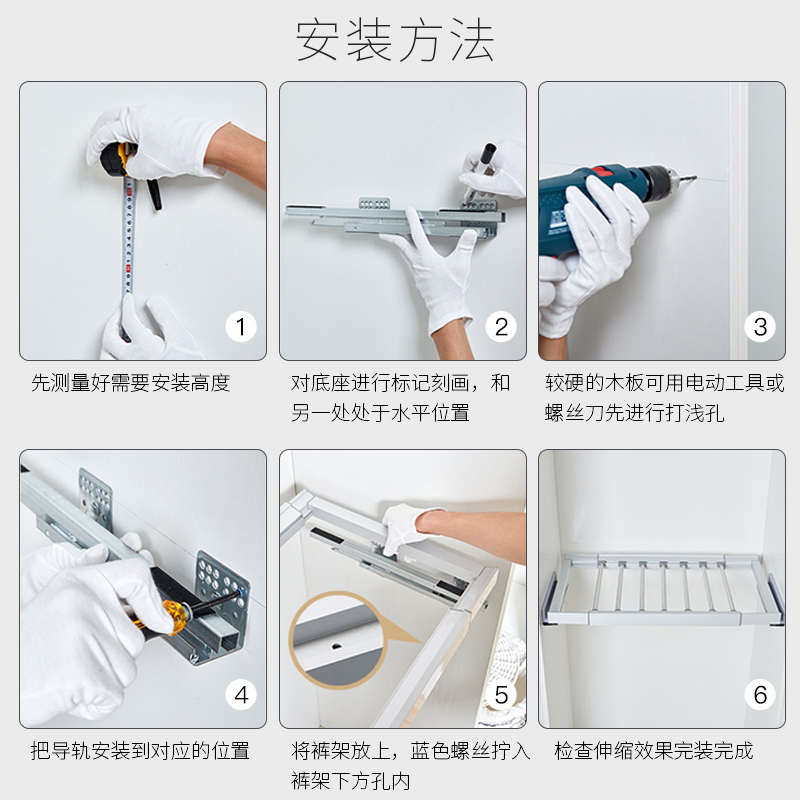 安装方法

1

先测量好需要安装高度

2

对底座进行标记刻画，和另一处处于水平位置

3

较硬的木板可用电动工具或螺丝刀先进行打浅孔

4

把导轨安装到对应的位置

5

将裤架放上，蓝色螺丝拧入裤架下方孔内

6

检查伸缩效果完装完成