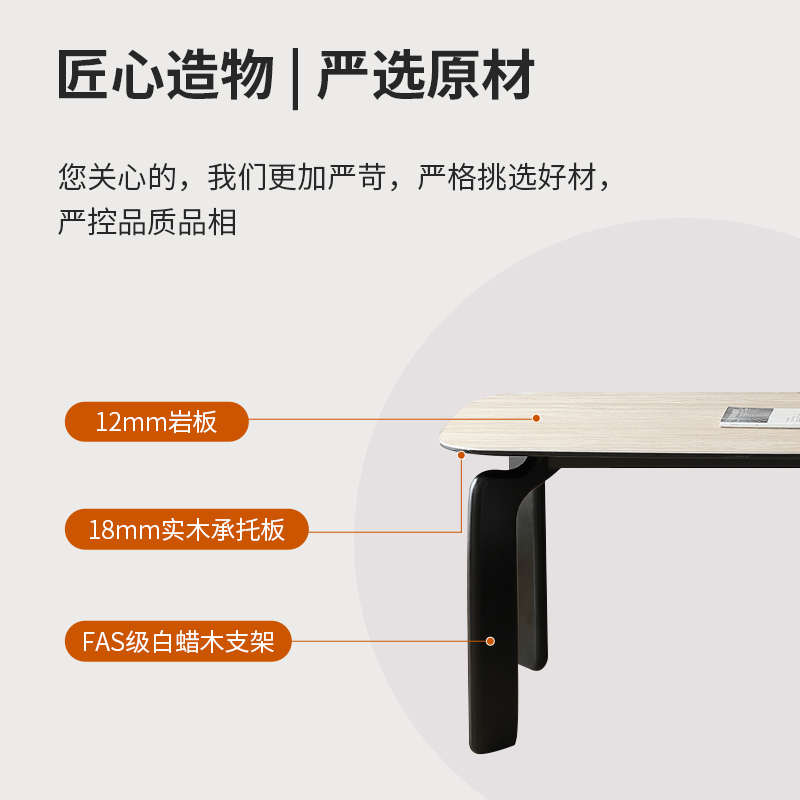 匠心造物 | 严选原材

您关心的，我们更加严苛，严格挑选好材，严控品质品相

12mm岩板

18mm实木承托板

FAS级白蜡木支架