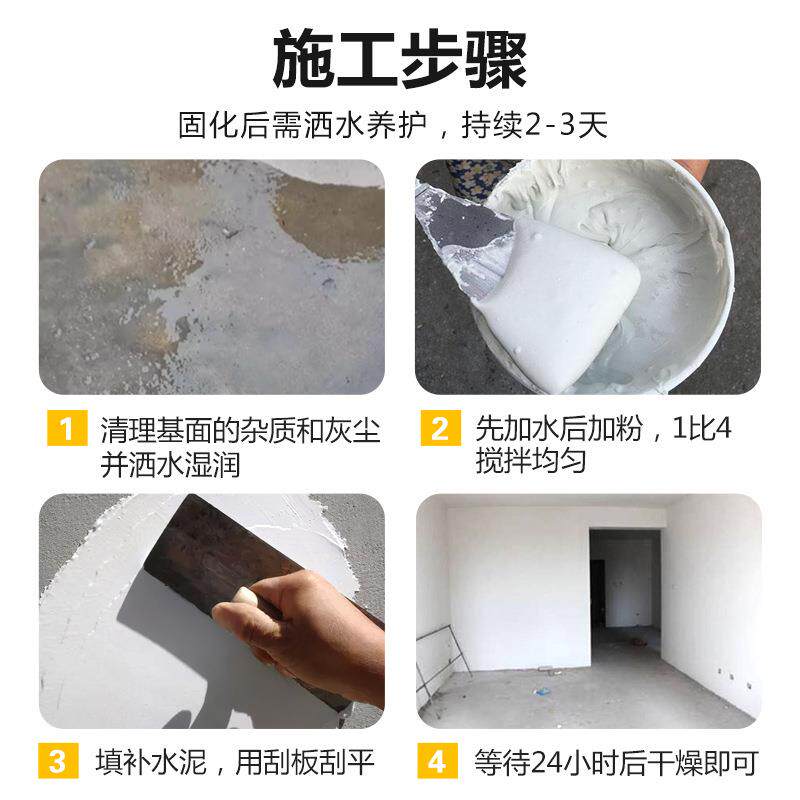 施工步骤

固化后需洒水养护，持续2-3天

1 清理基面的杂质和灰尘并洒水湿润

2 先加水后加粉，1比4搅拌均匀

3 填补水泥，用刮板刮平

4 等待24小时后干燥即可