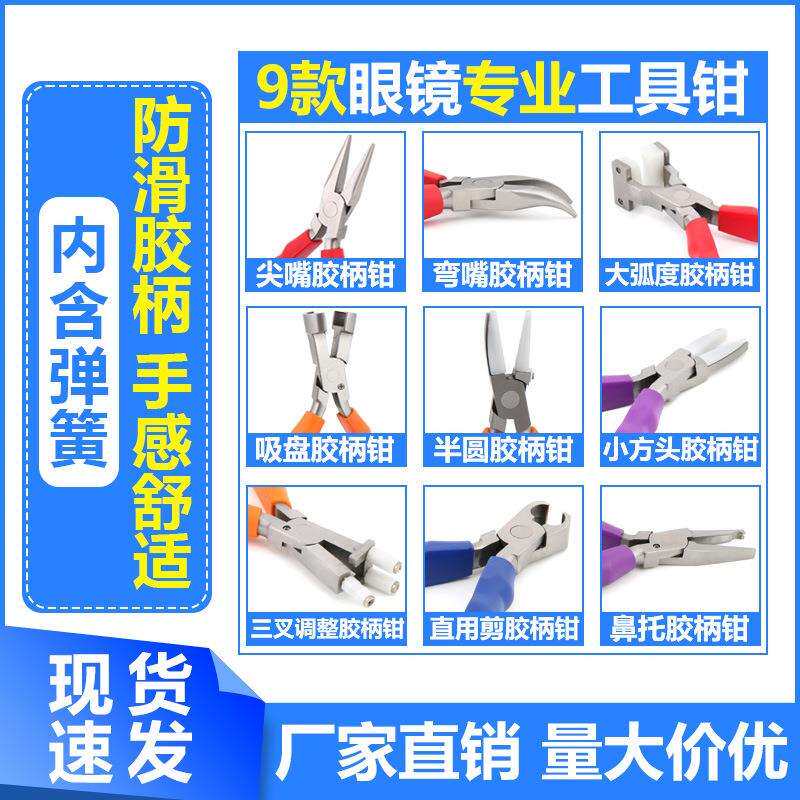 内含弹簧

防滑胶柄 手感舒适

9款眼镜专业工具钳

尖嘴胶柄钳
弯嘴胶柄钳
大弧度胶柄钳
吸盘胶柄钳
半圆胶柄钳
小方头胶柄钳
三叉调整胶柄钳
直用剪胶柄钳
鼻托胶柄钳

现货速发

厂家直销 量大价优