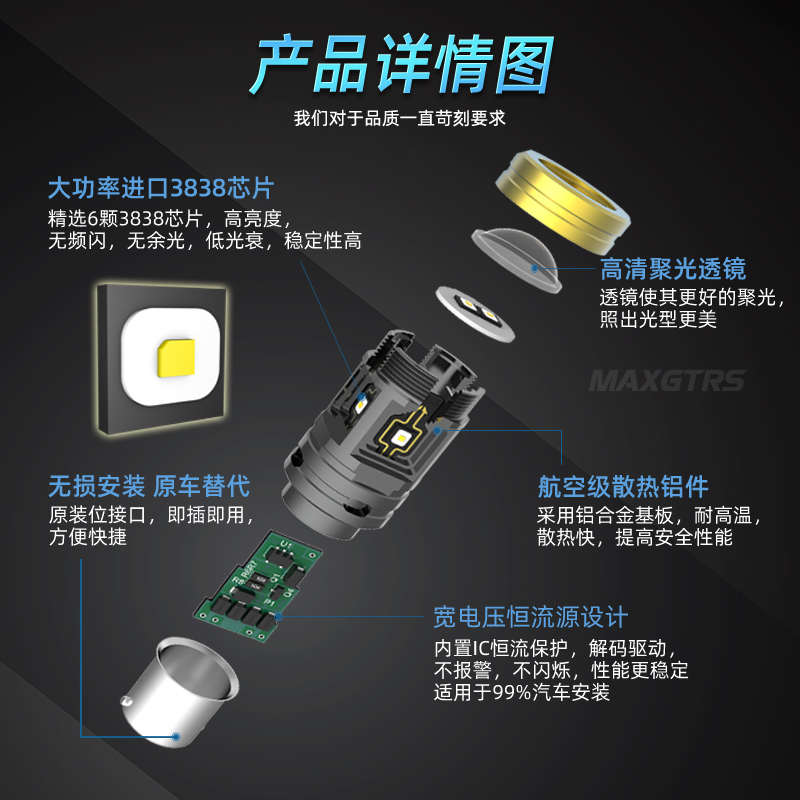 产品详情图
我们对于品质一直苛刻要求

大功率进口3838芯片
精选6颗3838芯片，高亮度，无频闪，无余光，低光衰，稳定性高

高清聚光透镜
透镜使其更好的聚光，照出光型更美

MAXGTRS

无损安装 原车替代
原装位接口，即插即用，方便快捷

航空级散热铝件
采用铝合金基板，耐高温，散热快，提高安全性能

宽电压恒流源设计
内置IC恒流保护，解码驱动，不报警，不闪烁，性能更稳定
适用于99%汽车安装