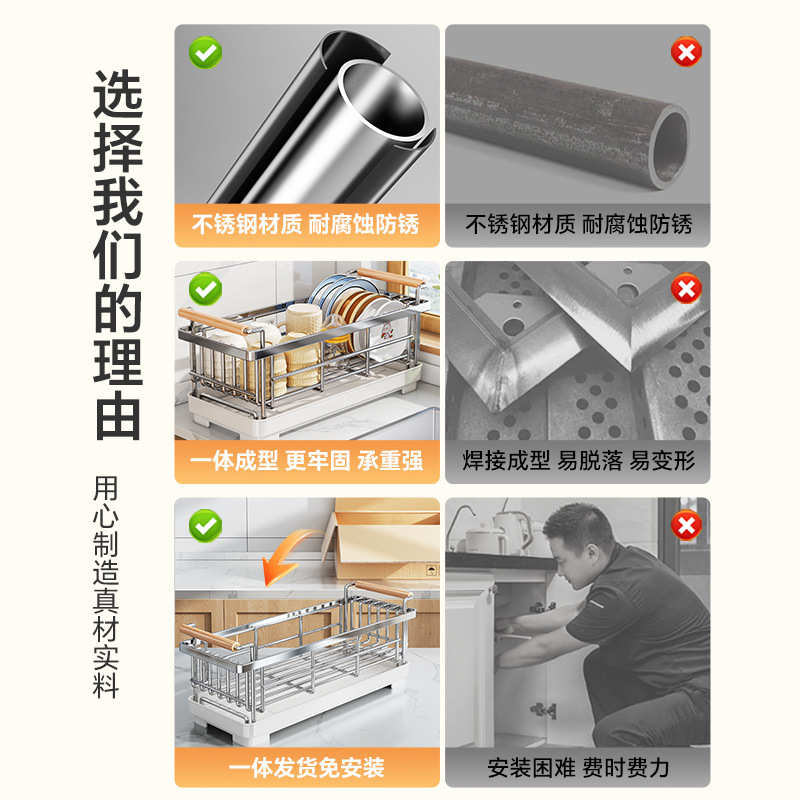 选择我们的理由

用心制造真材实料

不锈钢材质 耐腐蚀防锈

不锈钢材质 耐腐蚀防锈

一体成型 更牢固 承重强

焊接成型 易脱落 易变形

一体发货免安装

安装困难 费时费力