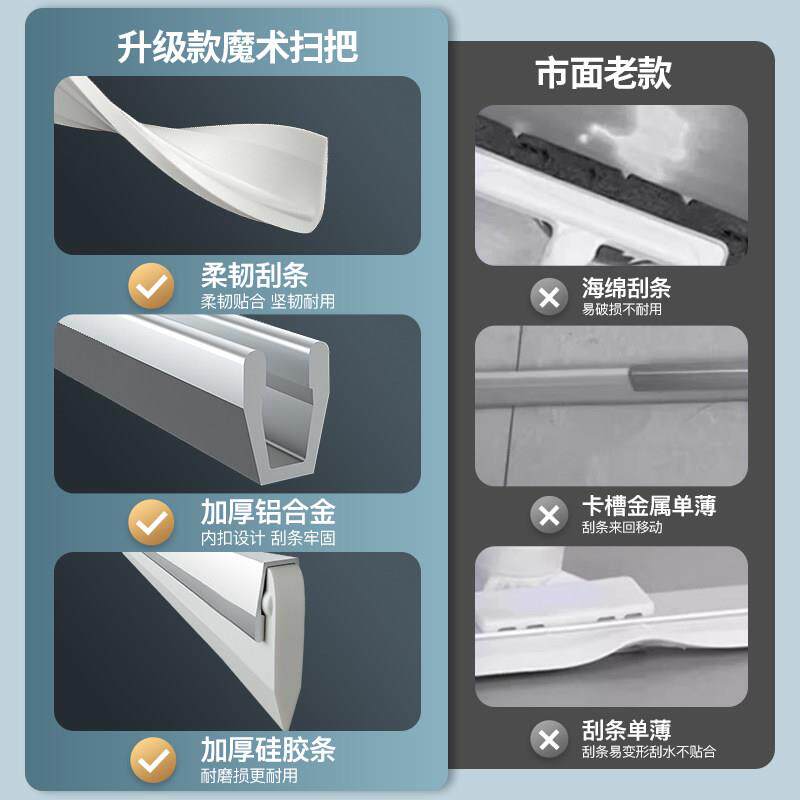 升级款魔术扫把

柔韧刮条
柔韧贴合 坚韧耐用

加厚铝合金
内扣设计 刮条牢固

加厚硅胶条
耐磨损更耐用

市面老款

海绵刮条
易破损不耐用

卡槽金属单薄
刮条来回移动

刮条单薄
刮条易变形刮水不贴合