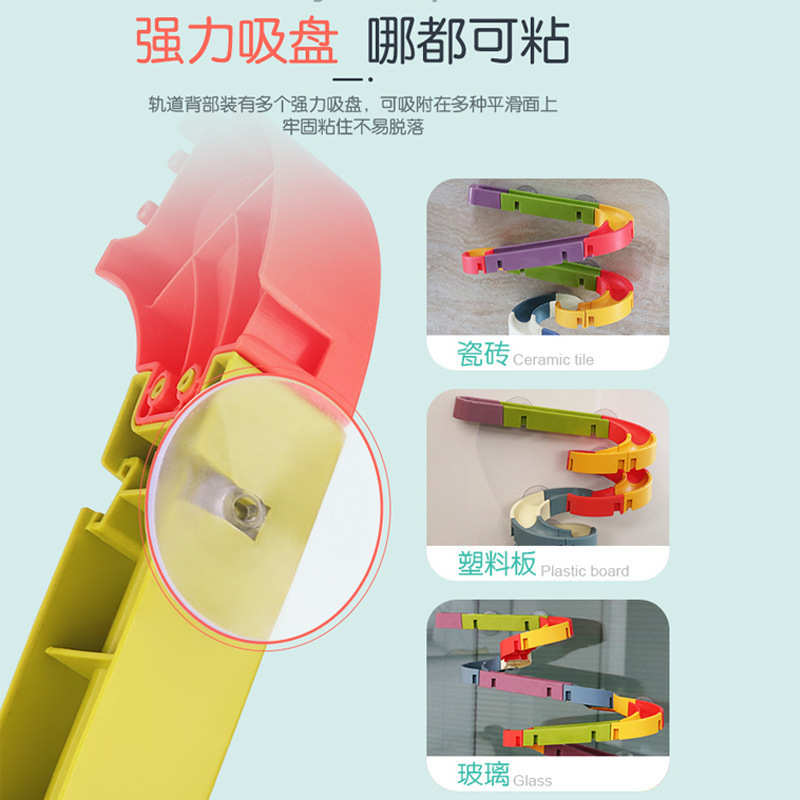 强力吸盘 哪都可粘

轨道背部装有多个强力吸盘，可吸附在多种平滑面上
牢固粘住不易脱落

瓷砖 Ceramic tile

塑料板 Plastic board

玻璃 Glass