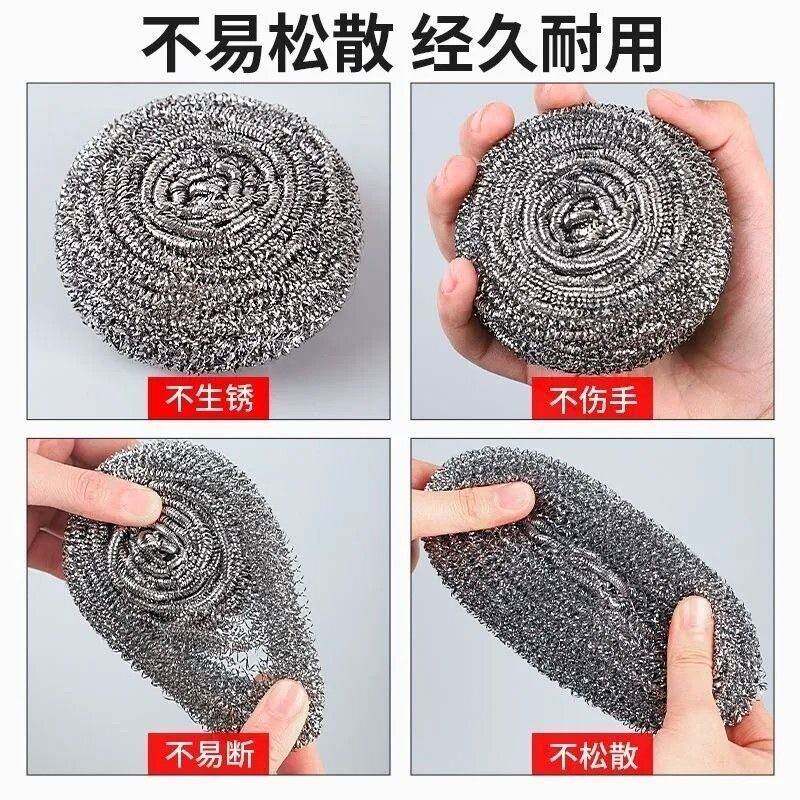 不易松散 经久耐用

不生锈

不伤手

不易断

不松散