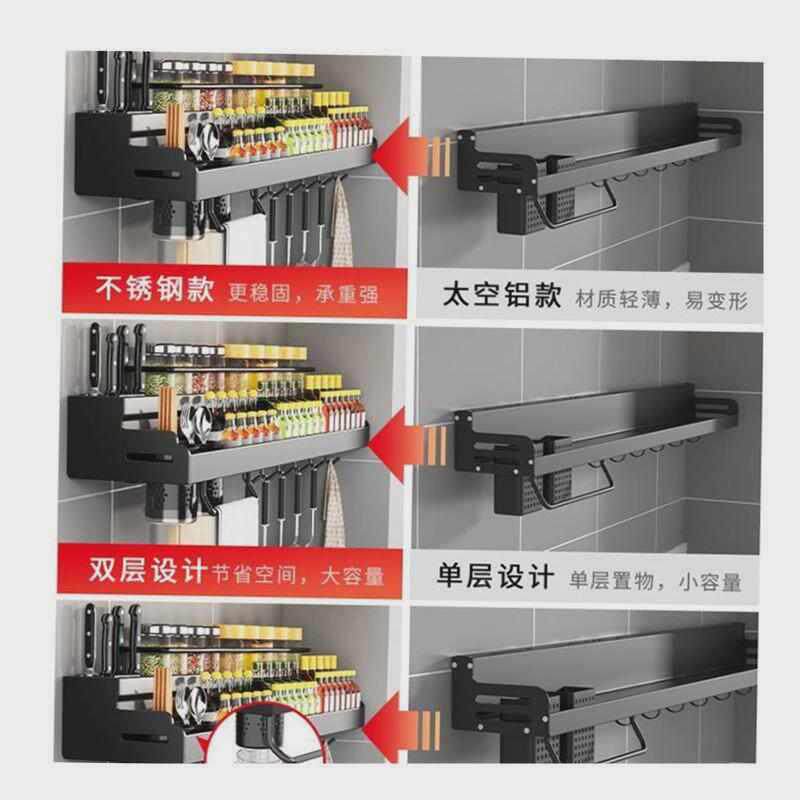 不锈钢款 更稳固，承重强

太空铝款 材质轻薄，易变形

双层设计 节省空间，大容量

单层设计 单层置物，小容量