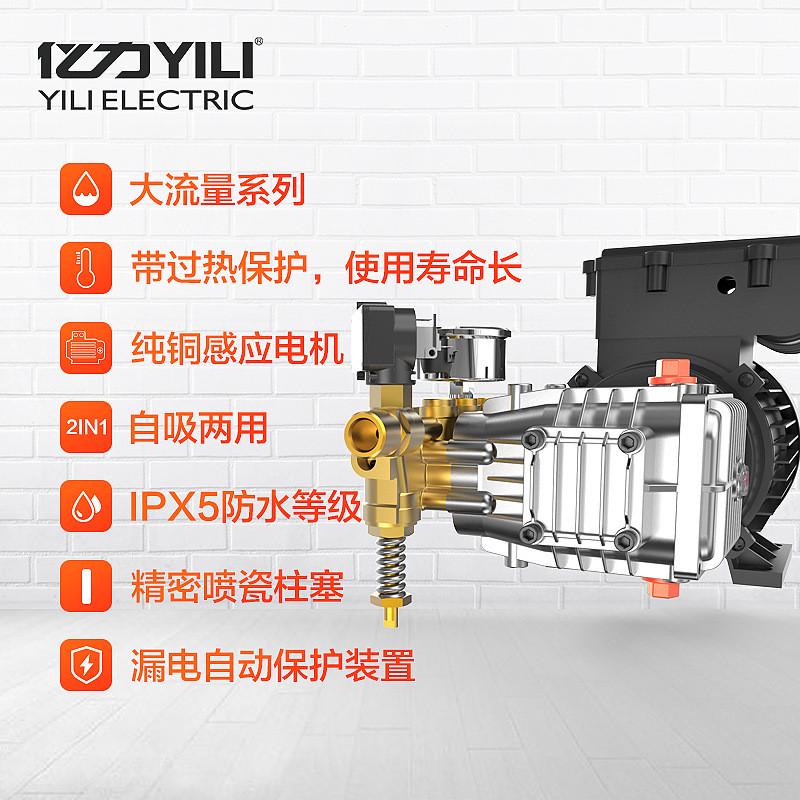 亿力YILI®
YILI ELECTRIC

大流量系列

带过热保护，使用寿命长

纯铜感应电机

2IN1 自吸两用

IPX5防水等级

精密喷瓷柱塞

漏电自动保护装置