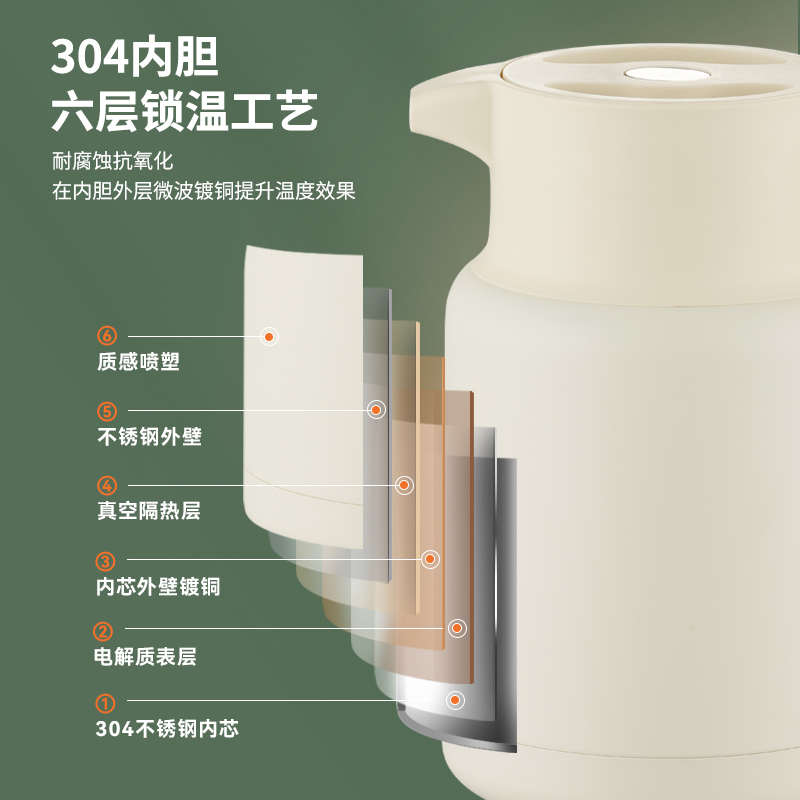 304内胆
六层锁温工艺

耐腐蚀抗氧化
在内胆外层微波镀铜提升温度效果

⑥
质感喷塑

⑤
不锈钢外壁

④
真空隔热层

③
内芯外壁镀铜

②
电解质表层

①
304不锈钢内芯