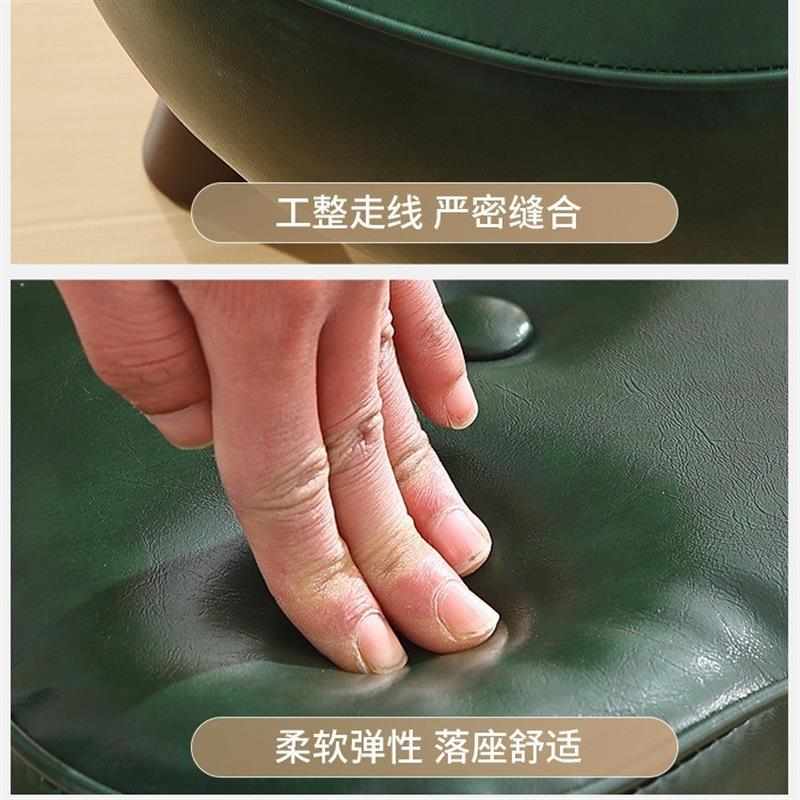 工整走线 严密缝合

柔软弹性 落座舒适