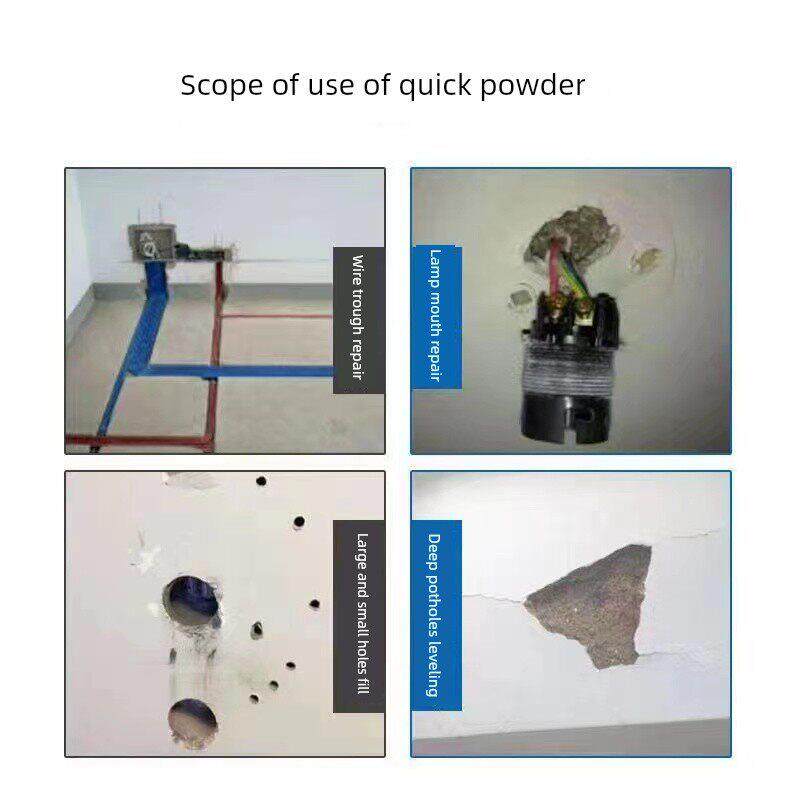 Scope of use of quick powder

Wire trough repair

Lamp mouth repair

Large and small holes fill

Deep potholes leveling