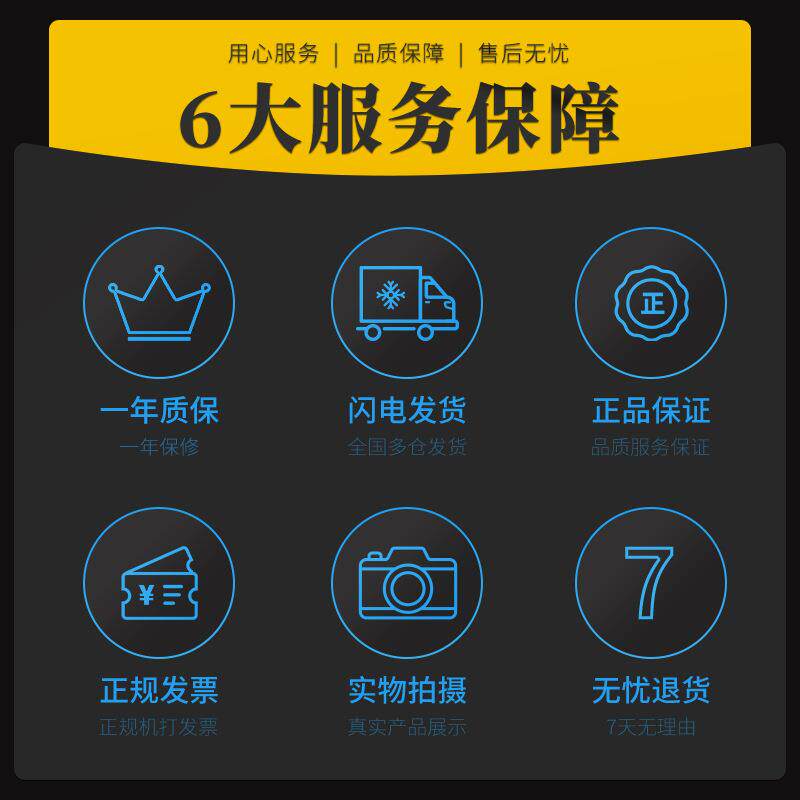 用心服务 | 品质保障 | 售后无忧

6大服务保障

正

一年质保
一年保修

闪电发货
全国多仓发货

正品保证
品质服务保证

¥

7

正规发票
正规机打发票

实物拍摄
真实产品展示

无忧退货
7天无理由