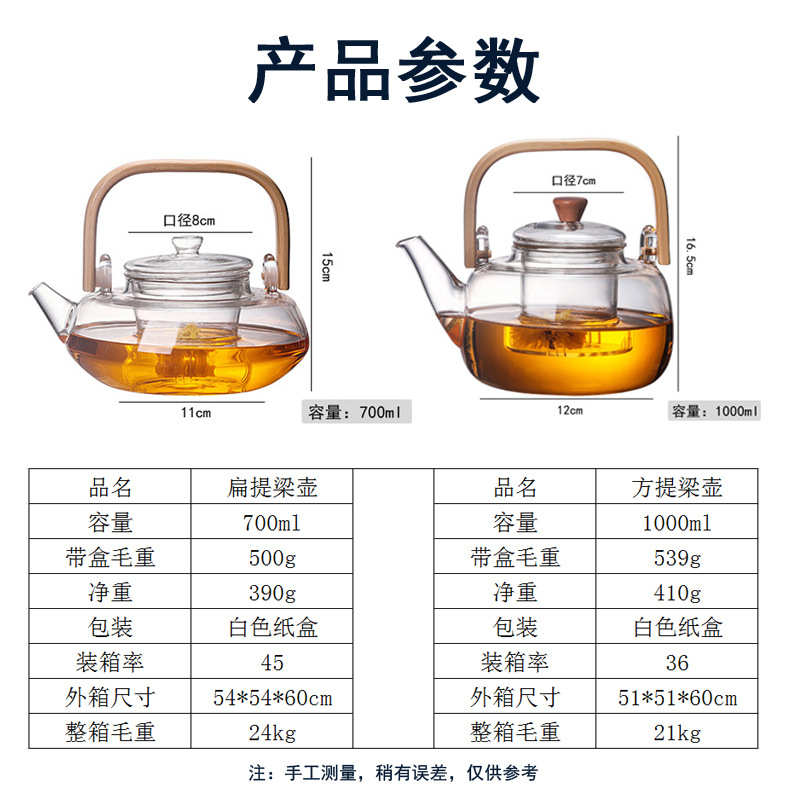 产品参数

口径8cm
15cm
11cm
容量：700ml

口径7cm
16.5cm
12cm
容量：1000ml

| 品名 | 扁提梁壶 |
|---|---|
| 容量 | 700ml |
| 带盒毛重 | 500g |
| 净重 | 390g |
| 包装 | 白色纸盒 |
| 装箱率 | 45 |
| 外箱尺寸 | 54*54*60cm |
| 整箱毛重 | 24kg |

| 品名 | 方提梁壶 |
|---|---|
| 容量 | 1000ml |
| 带盒毛重 | 539g |
| 净重 | 410g |
| 包装 | 白色纸盒 |
| 装箱率 | 36 |
| 外箱尺寸 | 51*51*60cm |
| 整箱毛重 | 21kg |

注：手工测量，稍有误差，仅供参考