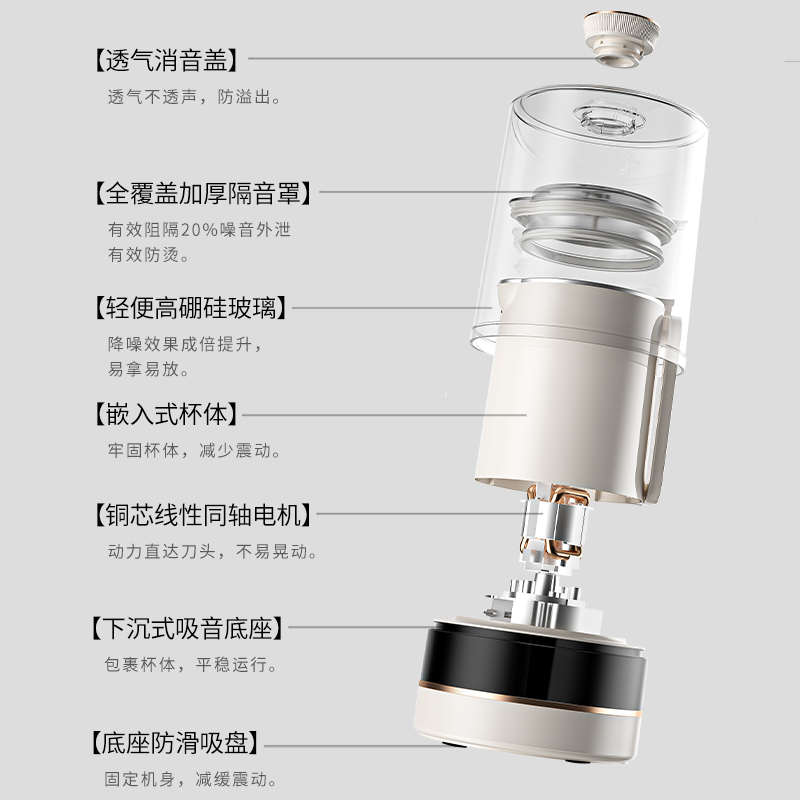 【透气消音盖】
透气不透声，防溢出。

【全覆盖加厚隔音罩】
有效阻隔20%噪音外泄
有效防烫。

【轻便高硼硅玻璃】
降噪效果成倍提升，
易拿易放。

【嵌入式杯体】
牢固杯体，减少震动。

【铜芯线性同轴电机】
动力直达刀头，不易晃动。

【下沉式吸音底座】
包裹杯体，平稳运行。

【底座防滑吸盘】
固定机身，减缓震动。