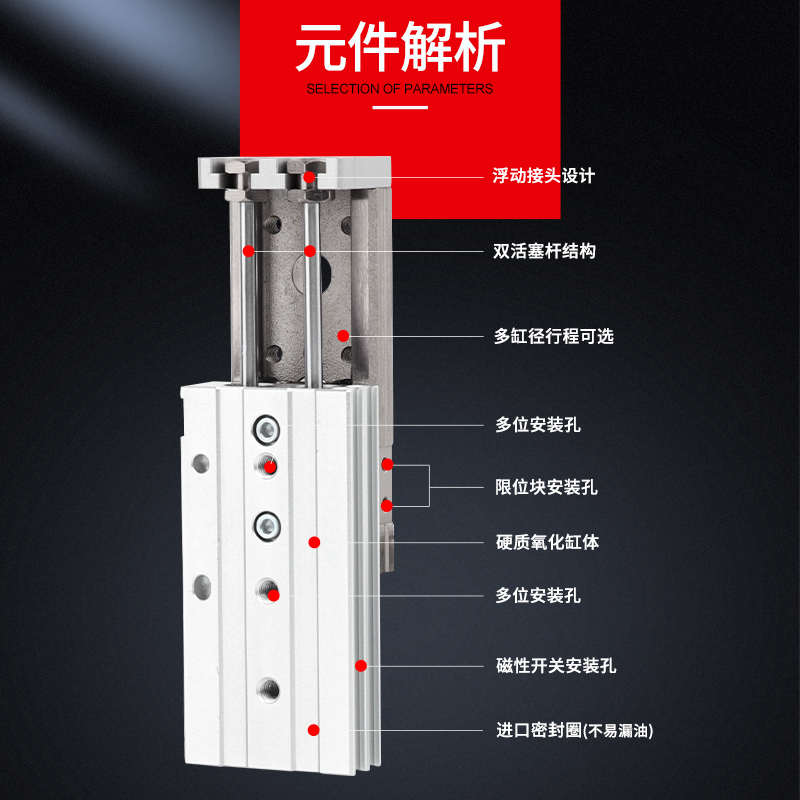 元件解析
SELECTION OF PARAMETERS

浮动接头设计

双活塞杆结构

多缸径行程可选

多位安装孔

限位块安装孔

硬质氧化缸体

多位安装孔

磁性开关安装孔

进口密封圈(不易漏油)