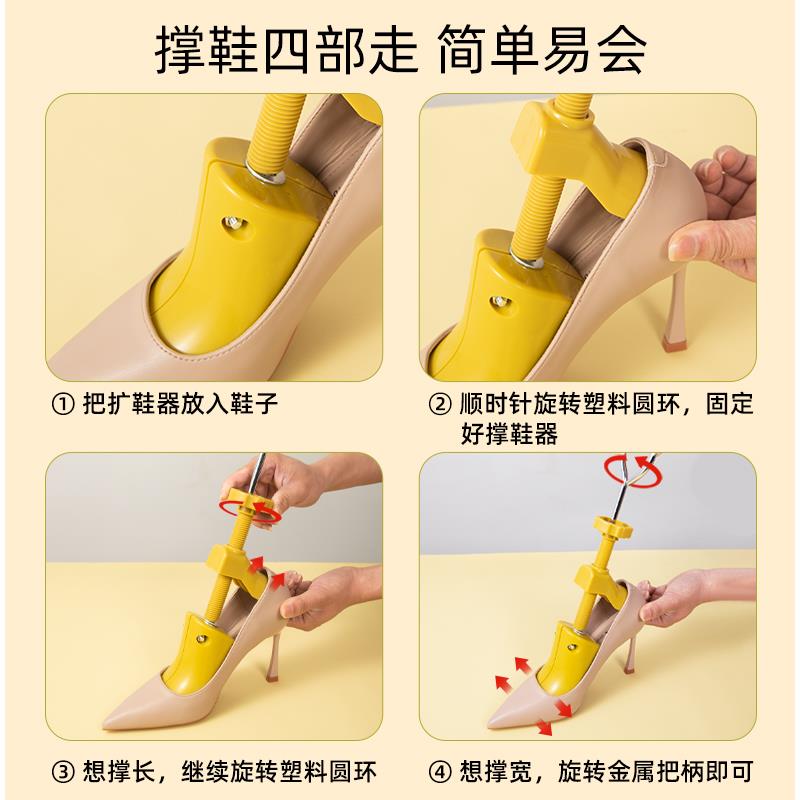 撑鞋四部走 简单易会

① 把扩鞋器放入鞋子

② 顺时针旋转塑料圆环，固定好撑鞋器

③ 想撑长，继续旋转塑料圆环

④ 想撑宽，旋转金属把柄即可