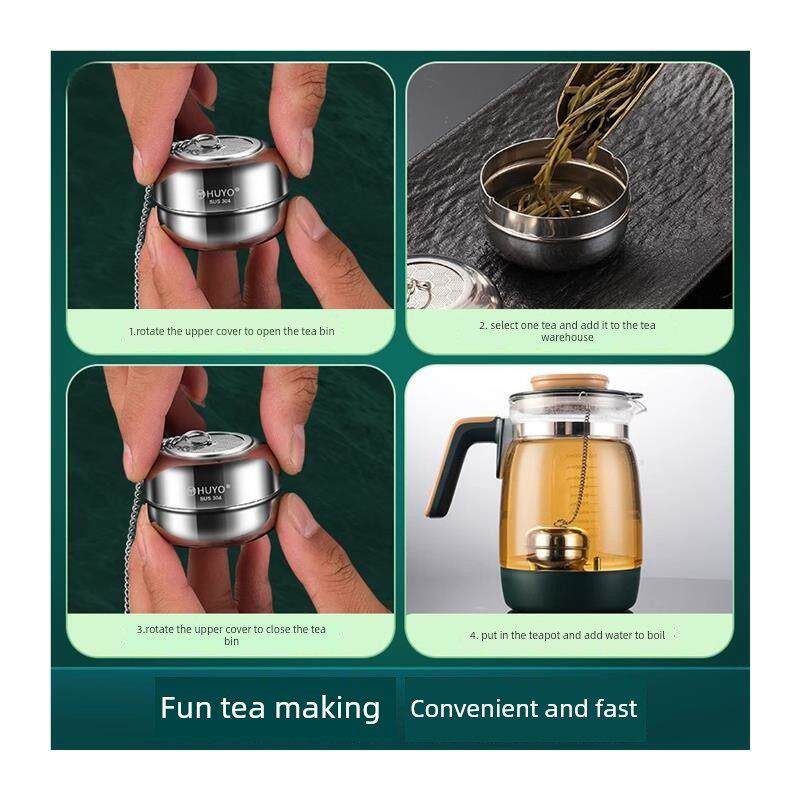 HUYO®
SUS 304

1.rotate the upper cover to open the tea bin

2. select one tea and add it to the tea warehouse

HUYO®
SUS 304

3.rotate the upper cover to close the tea bin

4. put in the teapot and add water to boil

Fun tea making

Convenient and fast