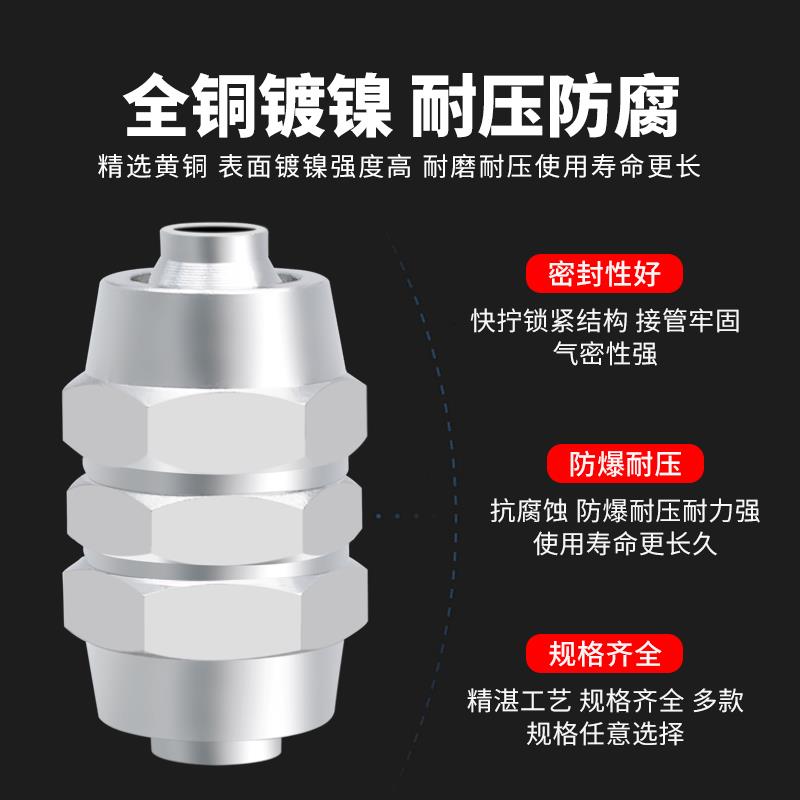 全铜镀镍 耐压防腐

精选黄铜 表面镀镍强度高 耐磨耐压使用寿命更长

密封性好

快拧锁紧结构 接管牢固 气密性强

防爆耐压

抗腐蚀 防爆耐压耐力强 使用寿命更长久

规格齐全

精湛工艺 规格齐全 多款 规格任意选择