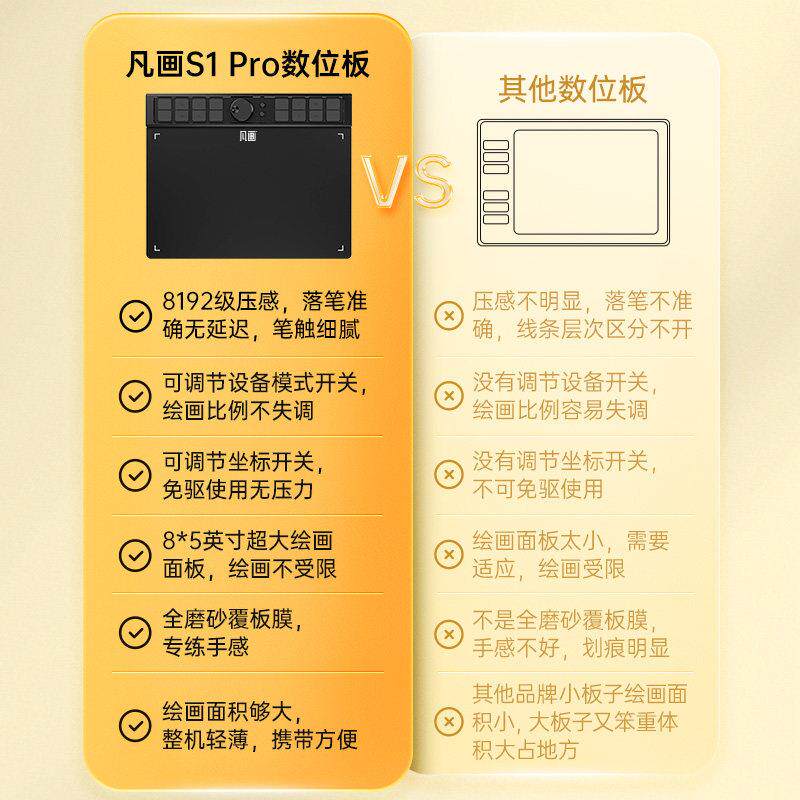 凡画S1 Pro数位板

凡画

8192级压感，落笔准确无延迟，笔触细腻

可调节设备模式开关，绘画比例不失调

可调节坐标开关，免驱使用无压力

8*5英寸超大绘画面板，绘画不受限

全磨砂覆板膜，专练手感

绘画面积够大，整机轻薄，携带方便

VS

其他数位板

压感不明显，落笔不准确，线条层次区分不开

没有调节设备开关，绘画比例容易失调

没有调节坐标开关，不可免驱使用

绘画面板太小，需要适应，绘画受限

不是全磨砂覆板膜，手感不好，划痕明显

其他品牌小板子绘画面积小，大板子又笨重体积大占地方