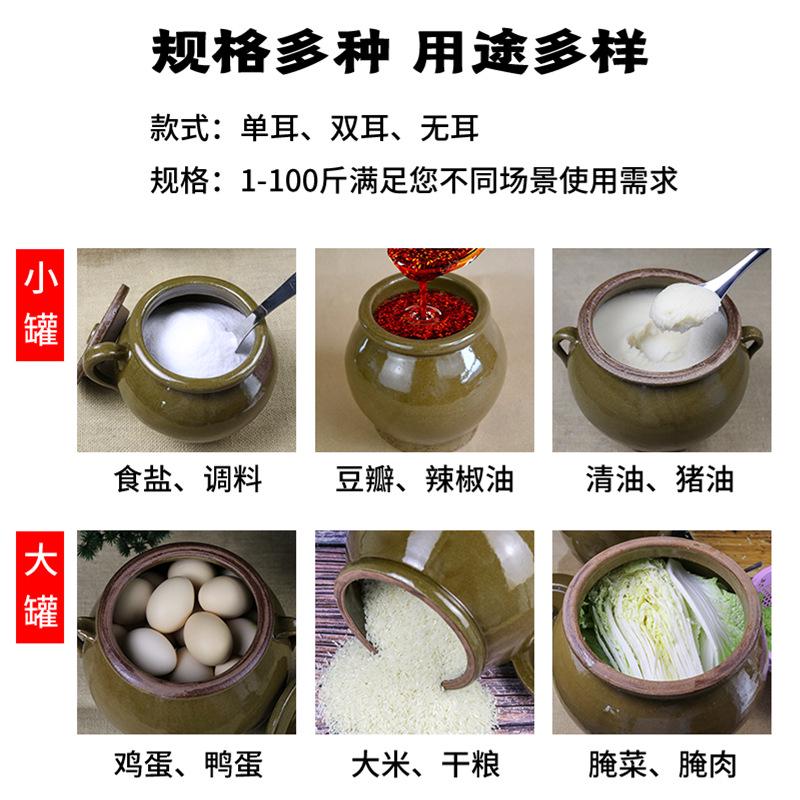 规格多种 用途多样

款式：单耳、双耳、无耳

规格：1-100斤满足您不同场景使用需求

小罐

食盐、调料

豆瓣、辣椒油

清油、猪油

大罐

鸡蛋、鸭蛋

大米、干粮

腌菜、腌肉